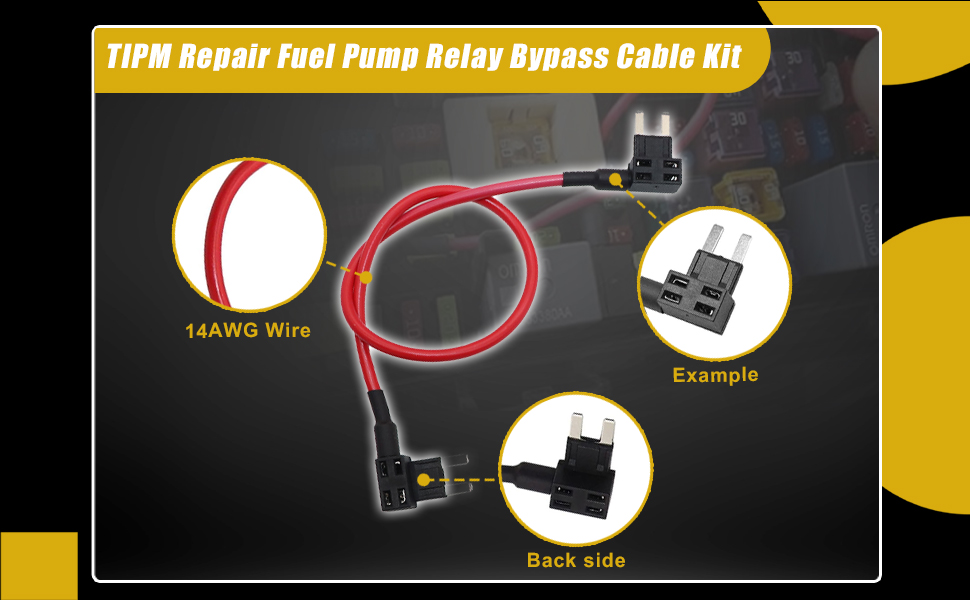 TIPM Repair Fuel Pump Relay Bypass Cable Kit

14AWG Wire

Example

Back side