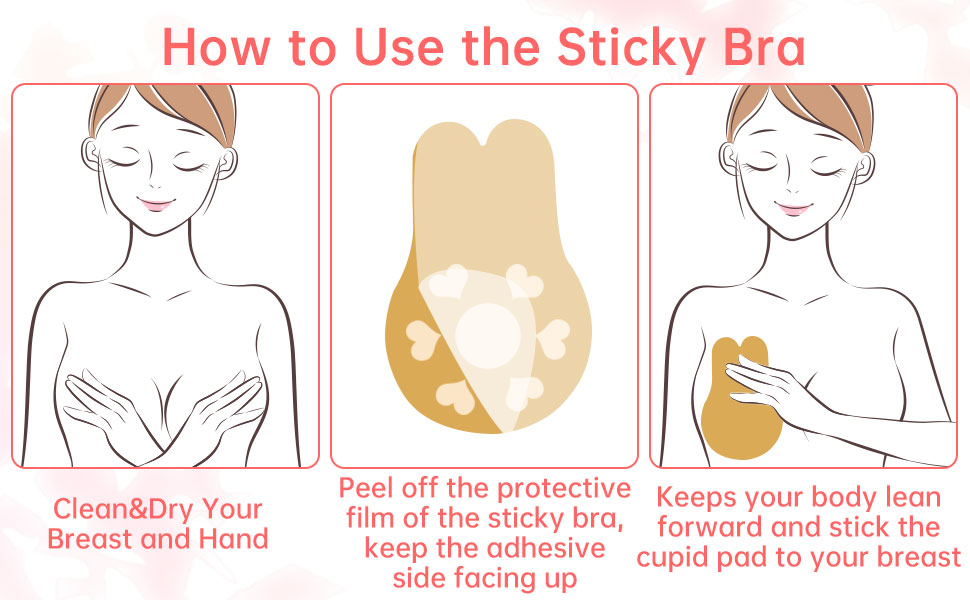 How to Use the Sticky Bra

Clean&Dry Your Breast and Hand

Peel off the protective film of the sticky bra, keep the adhesive side facing up

Keeps your body lean forward and stick the cupid pad to your breast