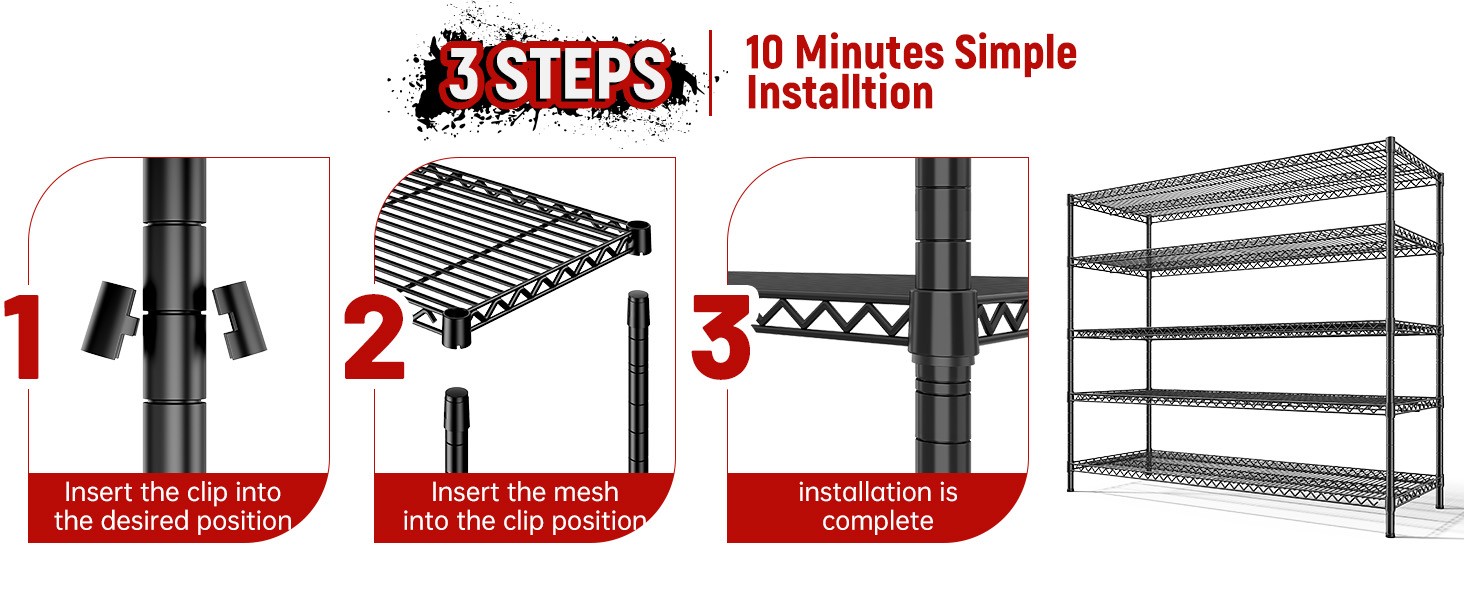 3 STEPS

10 Minutes Simple Installtion

1

Insert the clip into the desired position

2

Insert the mesh into the clip position

3

installation is complete