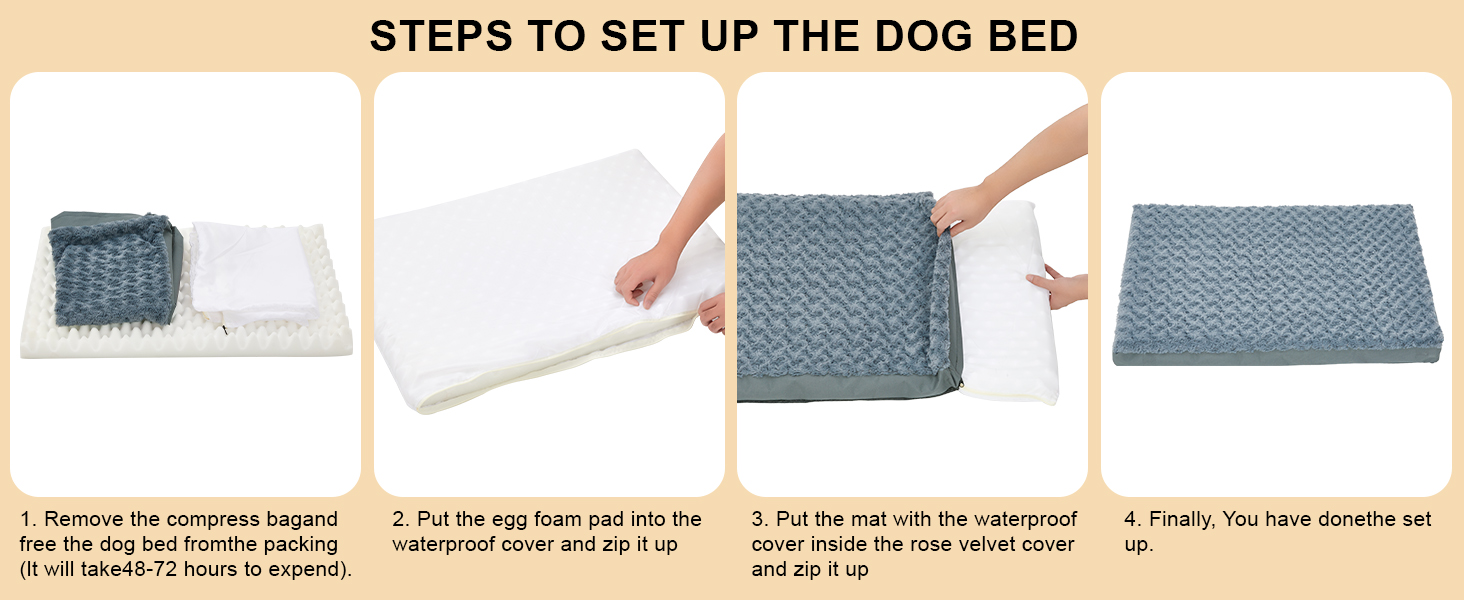 STEPS TO SET UP THE DOG BED

1. Remove the compress bagand free the dog bed fromthe packing (It will take48-72 hours to expend).

2. Put the egg foam pad into the waterproof cover and zip it up

3. Put the mat with the waterproof cover inside the rose velvet cover and zip it up

4. Finally, You have donethe set up.