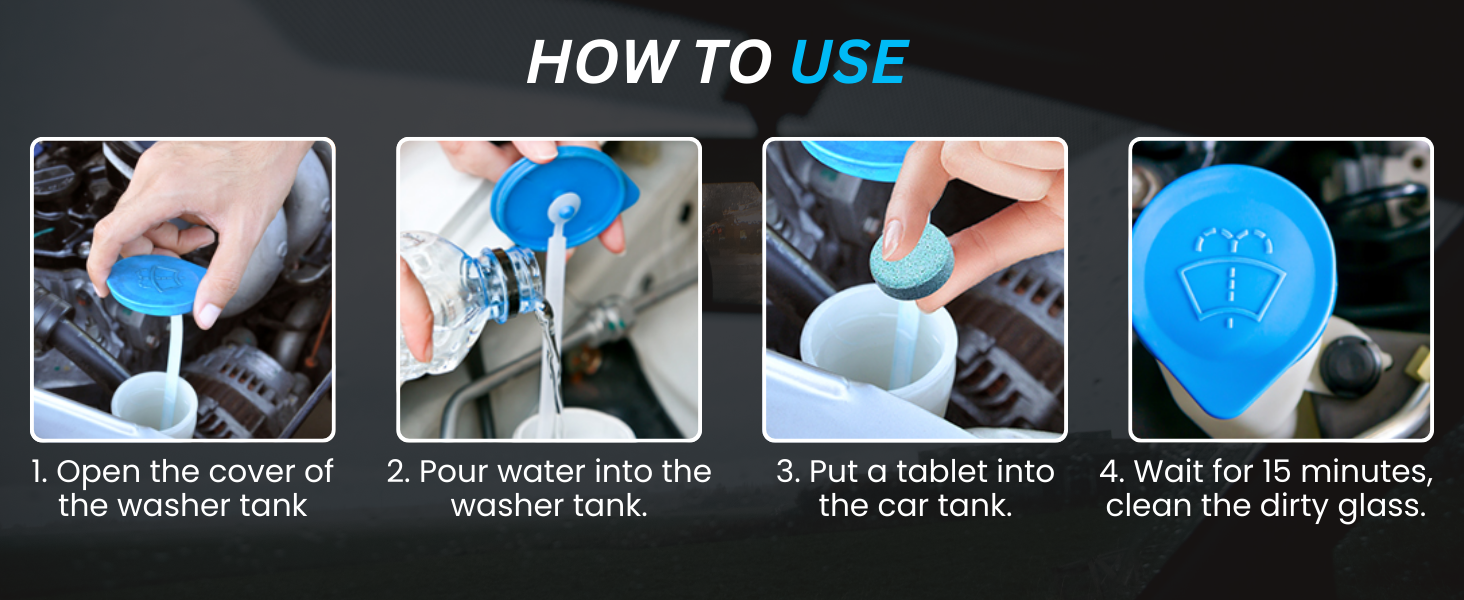 HOW TO USE

1. Open the cover of the washer tank

2. Pour water into the washer tank.

3. Put a tablet into the car tank.

4. Wait for 15 minutes, clean the dirty glass.