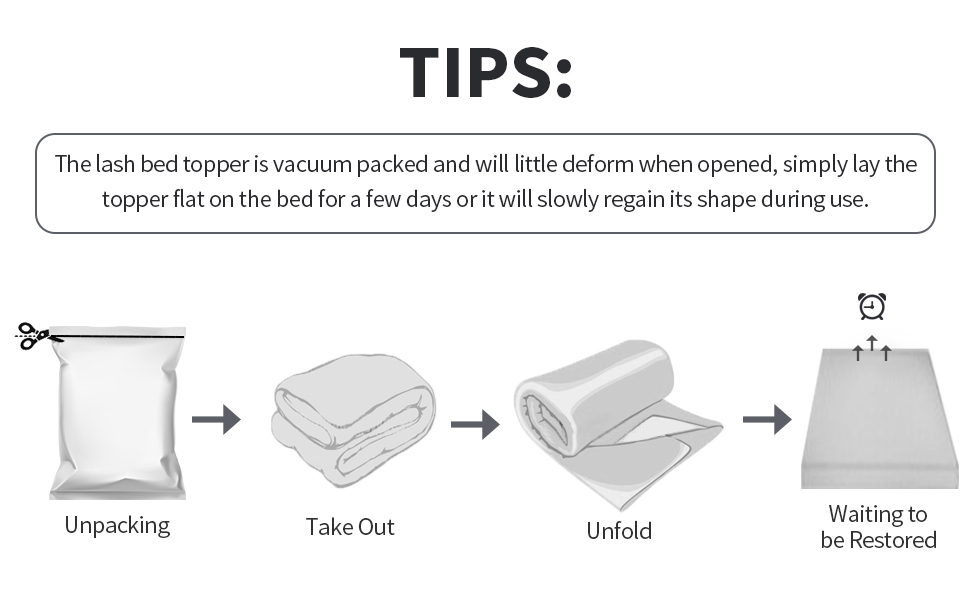 TIPS:

The lash bed topper is vacuum packed and will little deform when opened, simply lay the topper flat on the bed for a few days or it will slowly regain its shape during use.

Unpacking

Take Out

Unfold

Waiting to be Restored