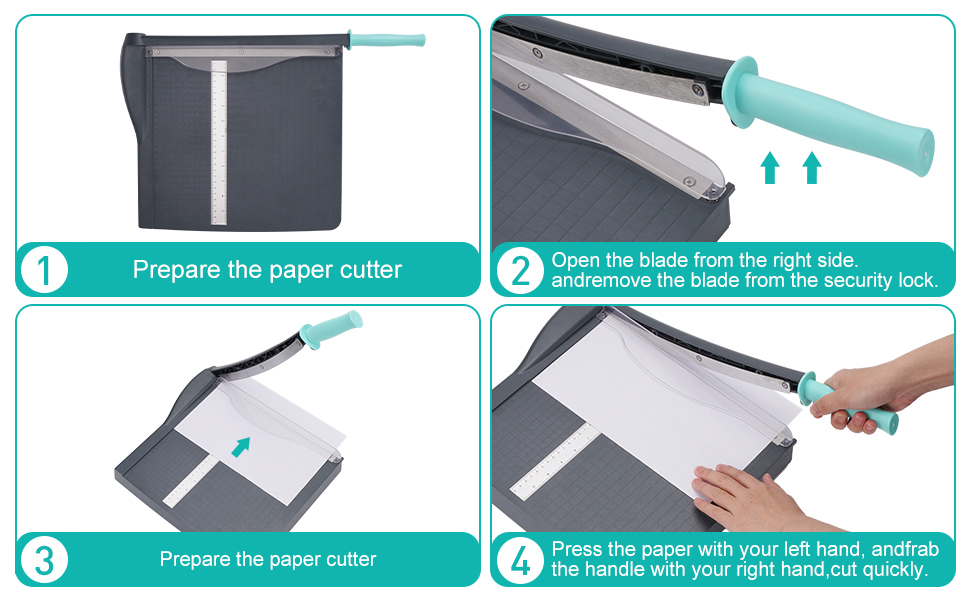 1 Prepare the paper cutter

2 Open the blade from the right side. andremove the blade from the security lock.

3 Prepare the paper cutter

4 Press the paper with your left hand, andfrab the handle with your right hand,cut quickly.