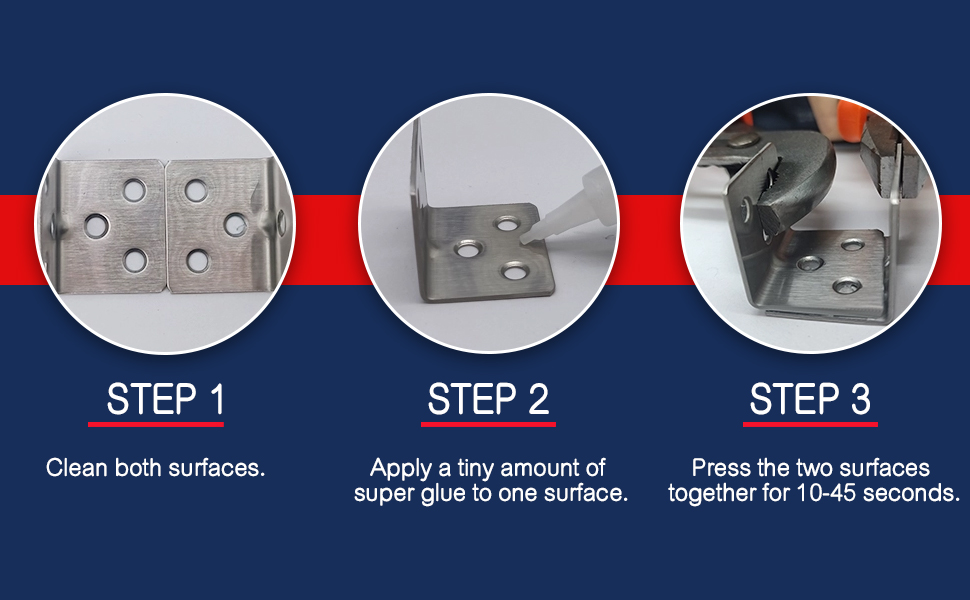 STEP 1

Clean both surfaces.

STEP 2

Apply a tiny amount of super glue to one surface.

STEP 3

Press the two surfaces together for 10-45 seconds.