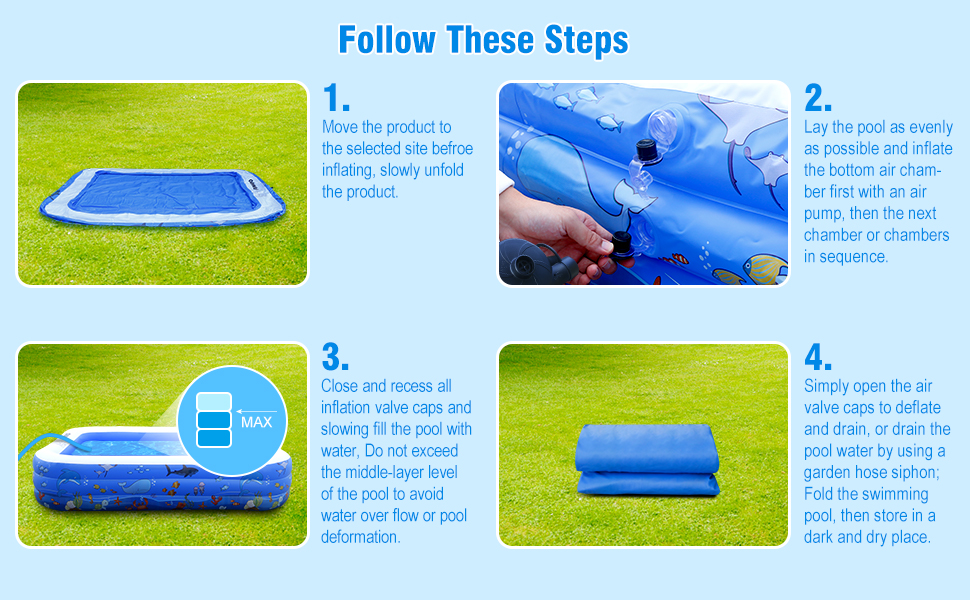 Follow These Steps

1.
Move the product to the selected site befroe inflating, slowly unfold the product.

2.
Lay the pool as evenly as possible and inflate the bottom air chamber first with an air pump, then the next chamber or chambers in sequence.

MAX

3.
Close and recess all inflation valve caps and slowing fill the pool with water, Do not exceed the middle-layer level of the pool to avoid water over flow or pool deformation.

4.
Simply open the air valve caps to deflate and drain, or drain the pool water by using a garden hose siphon; Fold the swimming pool, then store in a dark and dry place.