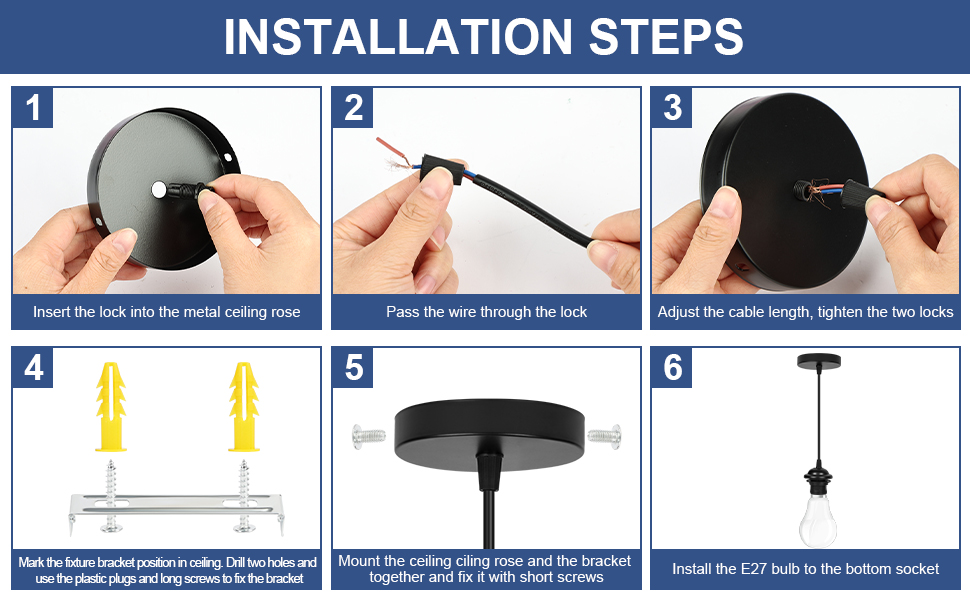 INSTALLATION STEPS

1
Insert the lock into the metal ceiling rose

2
Pass the wire through the lock

3
Adjust the cable length, tighten the two locks

4
Mark the fixture bracket position in ceiling. Drill two holes and use the plastic plugs and long screws to fix the bracket

5
Mount the ceiling ciling rose and the bracket together and fix it with short screws

6
Install the E27 bulb to the bottom socket