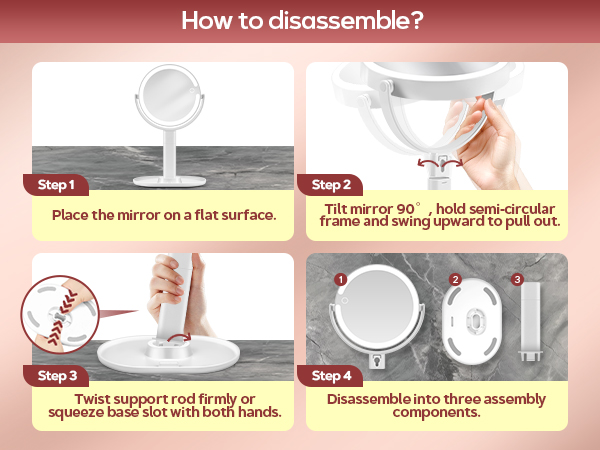 How to disassemble?

Step 1

Place the mirror on a flat surface.

Step 2

Tilt mirror 90°, hold semi-circular frame and swing upward to pull out.

Step 3

Twist support rod firmly or squeeze base slot with both hands.

1 2 3

Step 4

Disassemble into three assembly components.