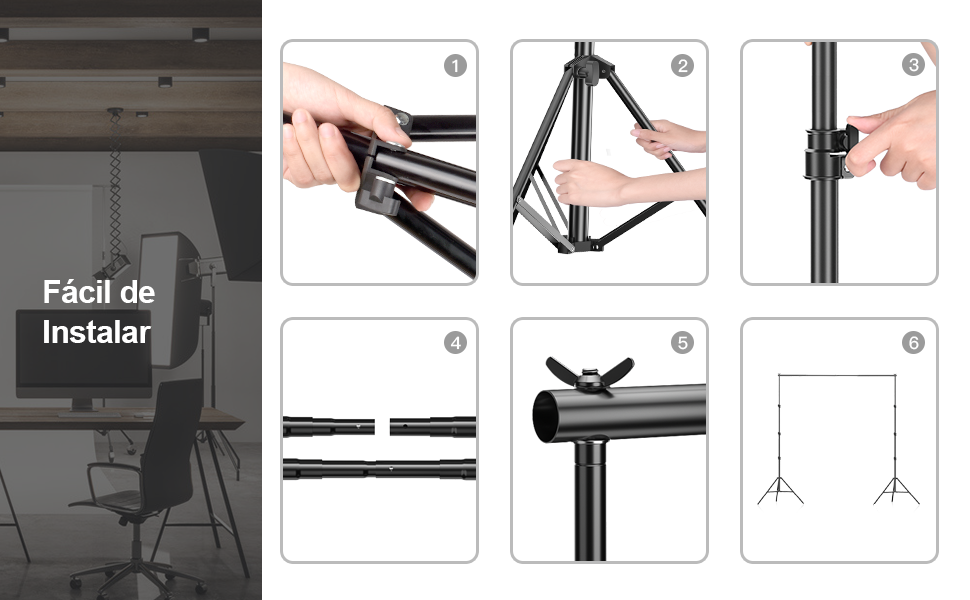 Fácil de Instalar

1

2

3

4

5

6