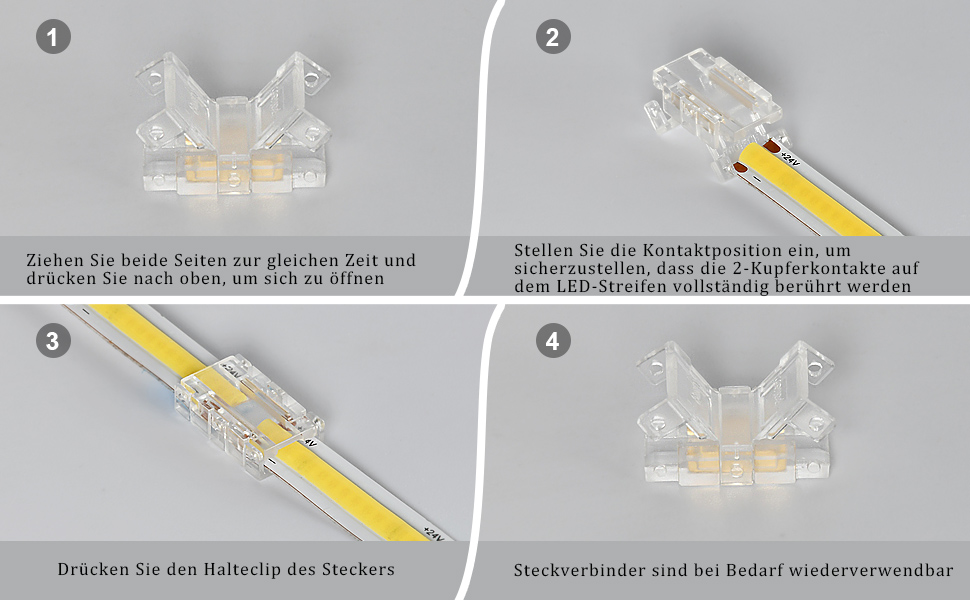 1

Ziehen Sie beide Seiten zur gleichen Zeit und drücken Sie nach oben, um sich zu öffnen

2

+24V

Stellen Sie die Kontaktposition ein, um sicherzustellen, dass die 2-Kupferkontakte auf dem LED-Streifen vollständig berührt werden

3

+24V

+24V

+24V

Drücken Sie den Halteclip des Steckers

4

Steckverbinder sind bei Bedarf wiederverwendbar