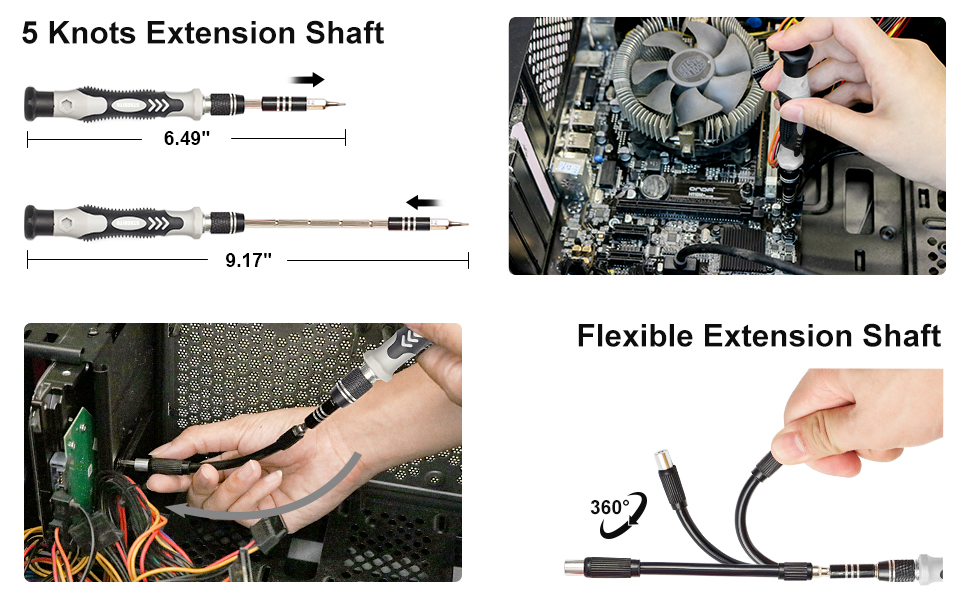 5 Knots Extension Shaft

6.49"

9.17"

Flexible Extension Shaft

360°