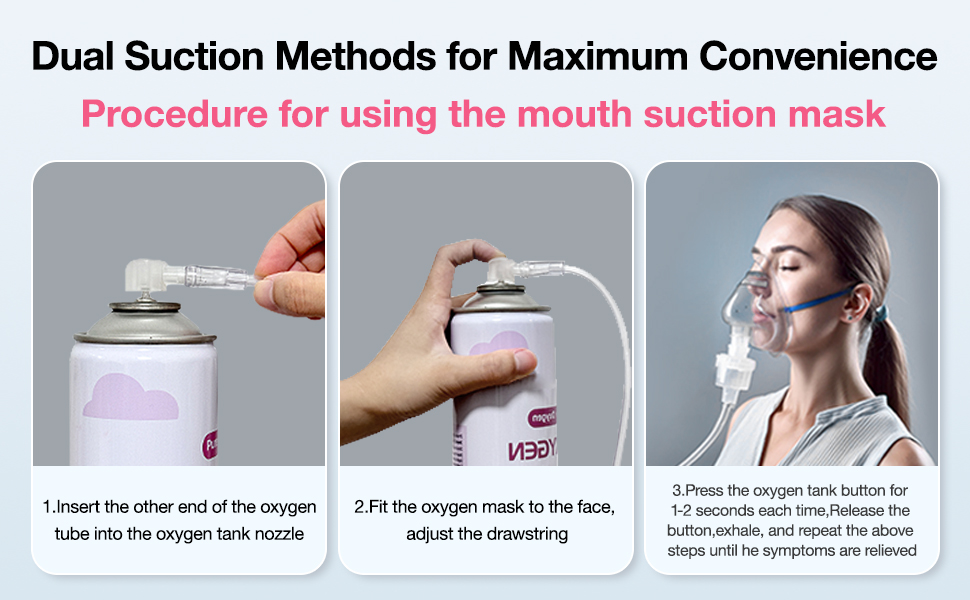 Dual Suction Methods for Maximum Convenience

Procedure for using the mouth suction mask

1.Insert the other end of the oxygen tube into the oxygen tank nozzle

2.Fit the oxygen mask to the face, adjust the drawstring

3.Press the oxygen tank button for 1-2 seconds each time,Release the button,exhale, and repeat the above steps until he symptoms are relieved