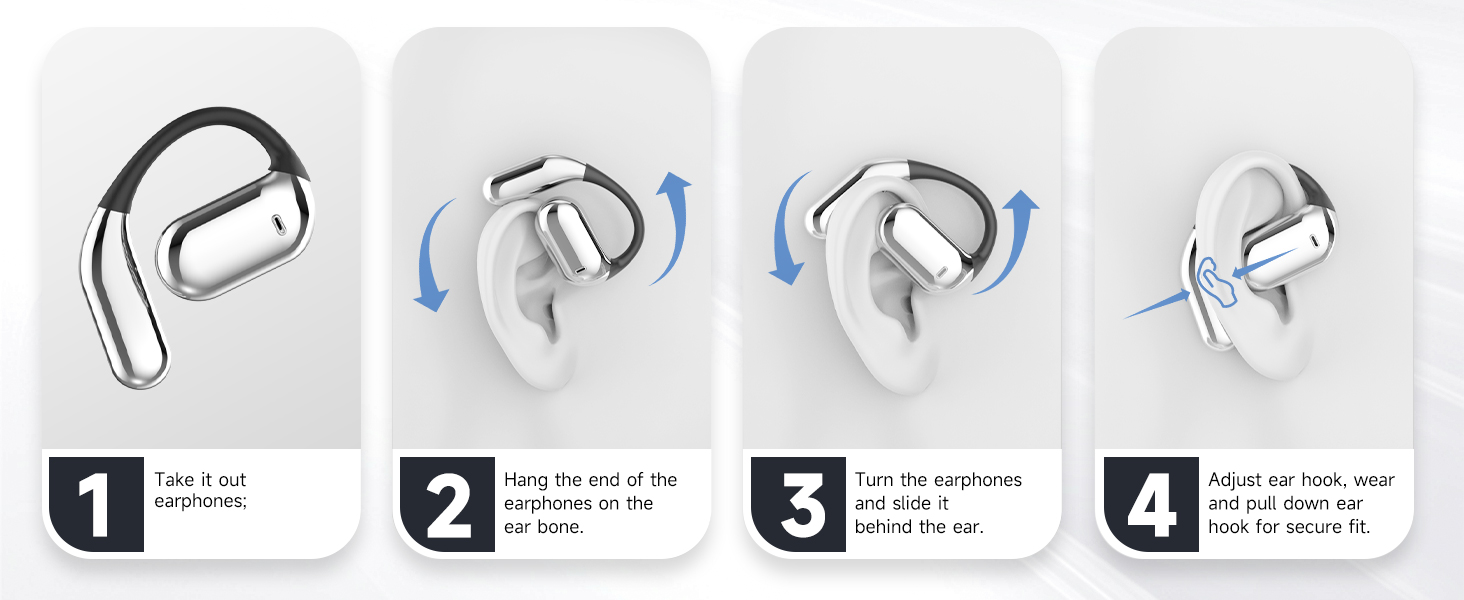 1
Take it out earphones;

2
Hang the end of the earphones on the ear bone.

3
Turn the earphones and slide it behind the ear.

4
Adjust ear hook, wear and pull down ear hook for secure fit.