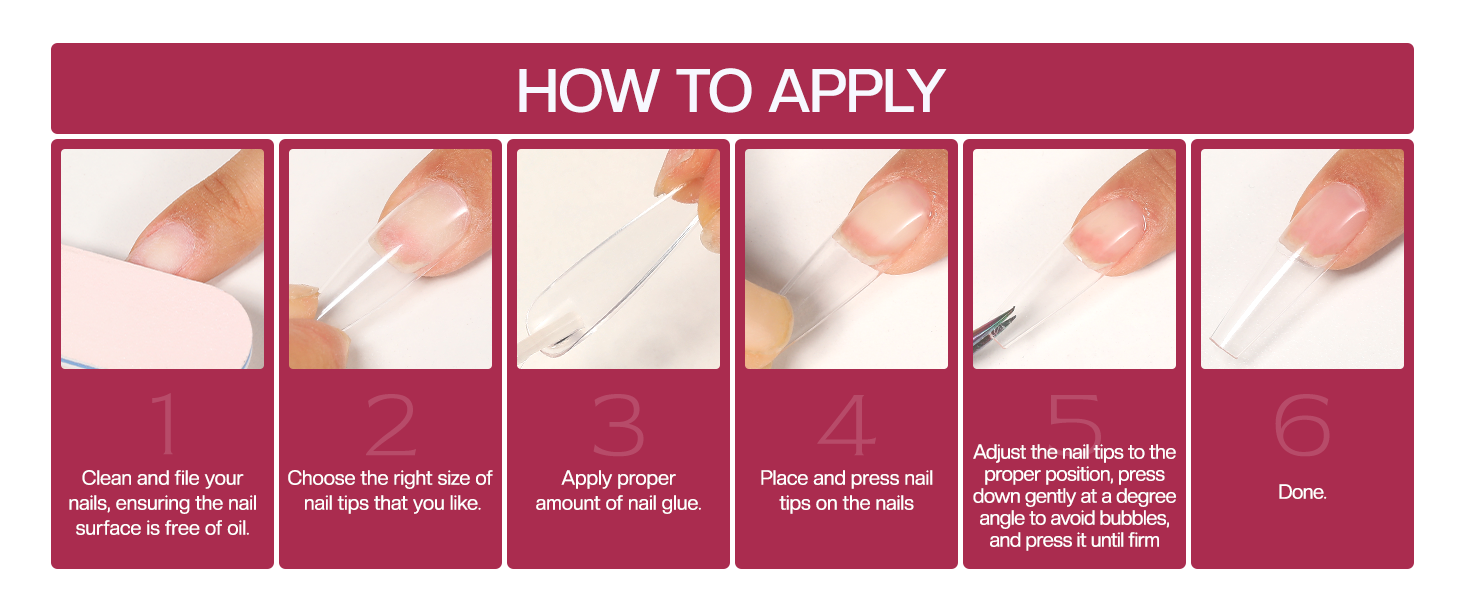 HOW TO APPLY

1

Clean and file your nails, ensuring the nail surface is free of oil.

2

Choose the right size of nail tips that you like.

3

Apply proper amount of nail glue.

4

Place and press nail tips on the nails

5

Adjust the nail tips to the proper position, press down gently at a degree angle to avoid bubbles, and press it until firm

6

Done.