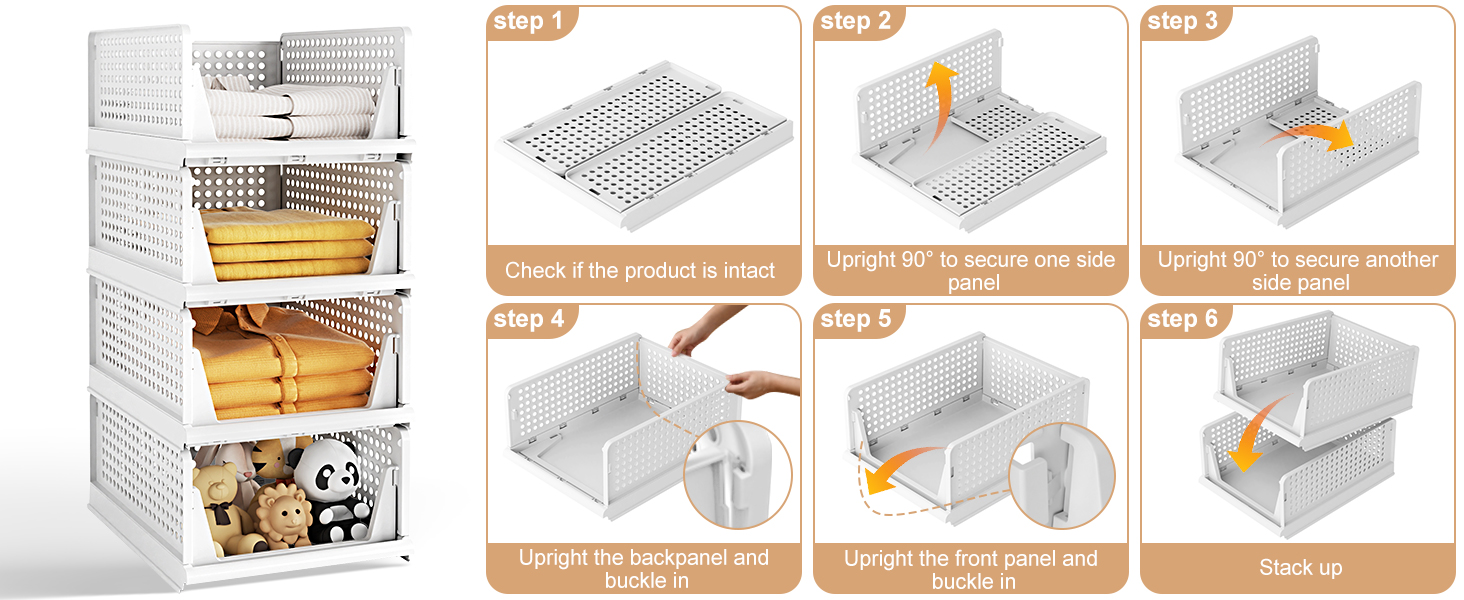 step 1

Check if the product is intact

step 2

Upright 90° to secure one side panel

step 3

Upright 90° to secure another side panel

step 4

Upright the backpanel and buckle in

step 5

Upright the front panel and buckle in

step 6

Stack up