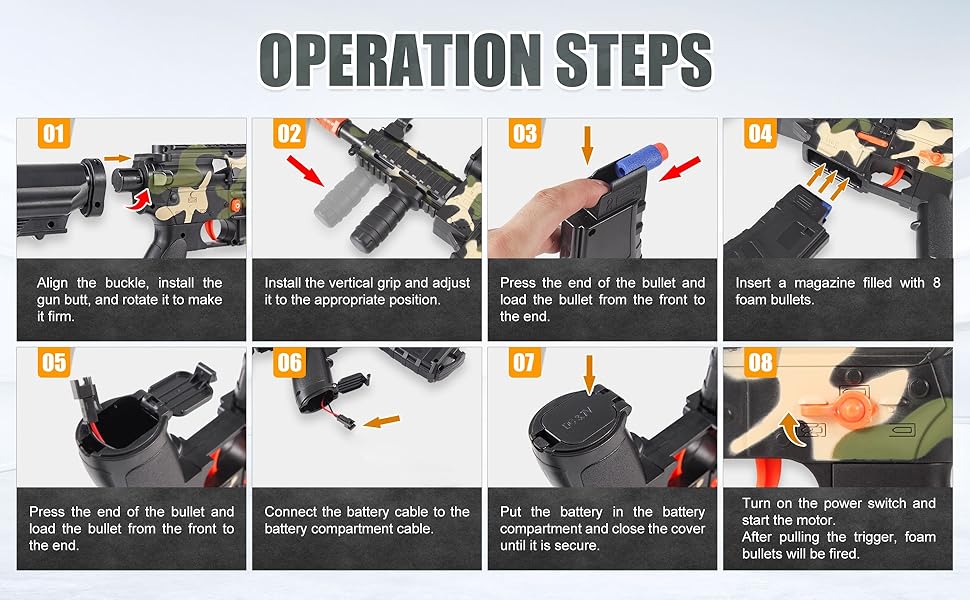 OPERATION STEPS

01

Align the buckle, install the gun butt, and rotate it to make it firm.

02

Install the vertical grip and adjust it to the appropriate position.

03

Press the end of the bullet and load the bullet from the front to the end.

04

Insert a magazine filled with 8 foam bullets.

05

Press the end of the bullet and load the bullet from the front to the end.

06

Connect the battery cable to the battery compartment cable.

07

Put the battery in the battery compartment and close the cover until it is secure.

08

Turn on the power switch and start the motor.
After pulling the trigger, foam bullets will be fired.