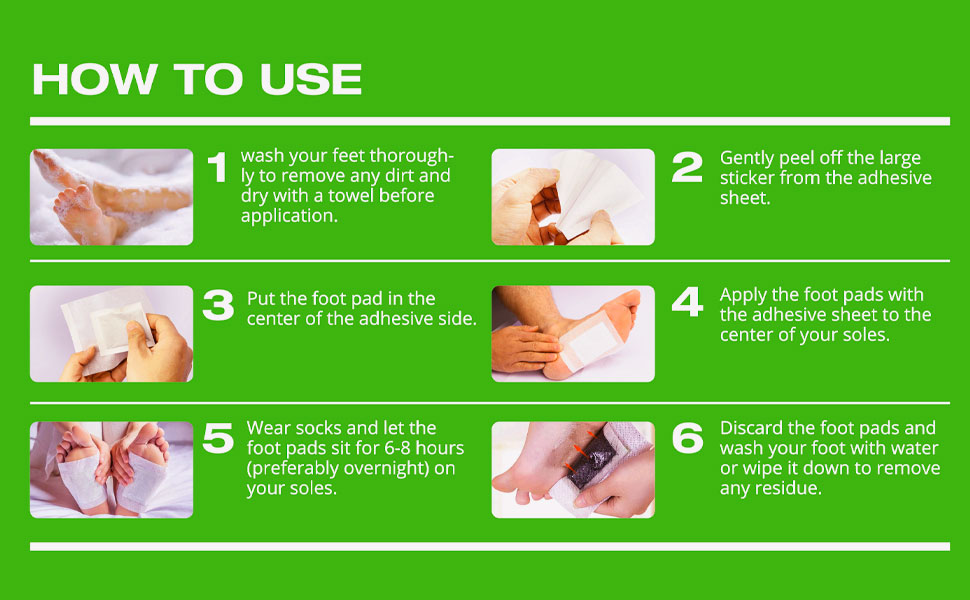 HOW TO USE

1 wash your feet thoroughly to remove any dirt and dry with a towel before application.

2 Gently peel off the large sticker from the adhesive sheet.

3 Put the foot pad in the center of the adhesive side.

4 Apply the foot pads with the adhesive sheet to the center of your soles.

5 Wear socks and let the foot pads sit for 6-8 hours (preferably overnight) on your soles.

6 Discard the foot pads and wash your foot with water or wipe it down to remove any residue.