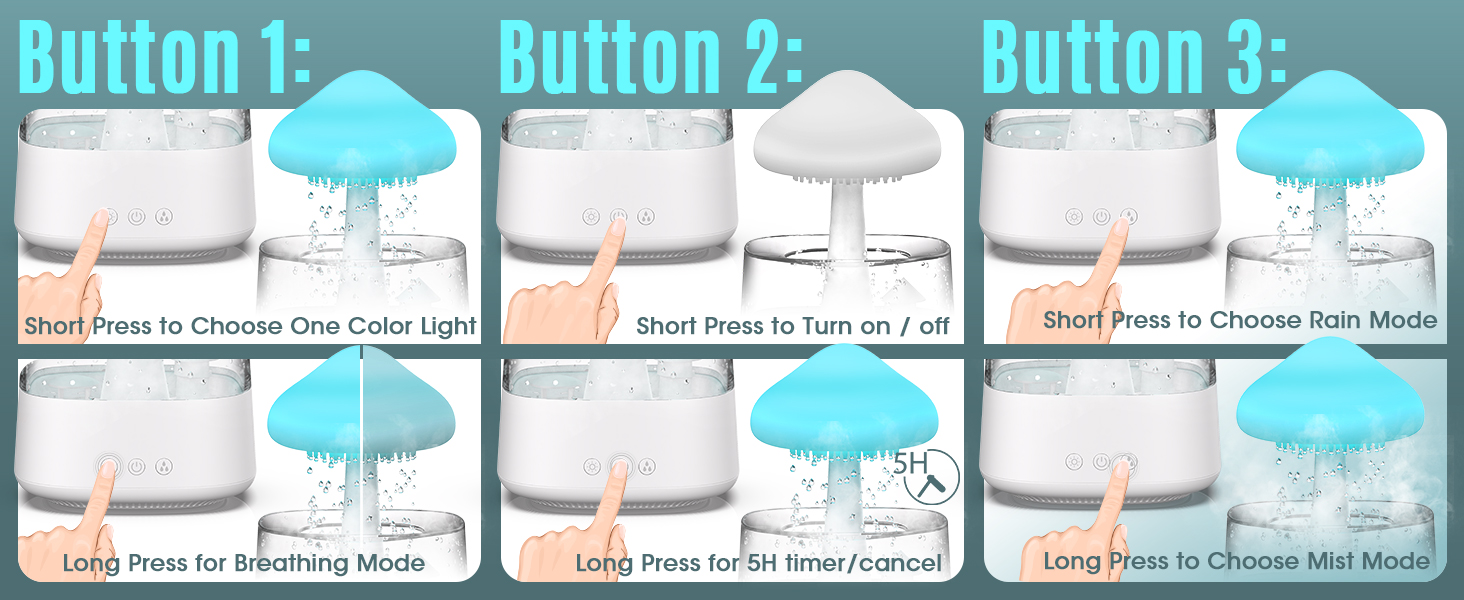 Button 1:

Short Press to Choose One Color Light

Long Press for Breathing Mode

Button 2:

Short Press to Turn on / off

5H

Long Press for 5H timer/cancel

Button 3:

Short Press to Choose Rain Mode

Long Press to Choose Mist Mode