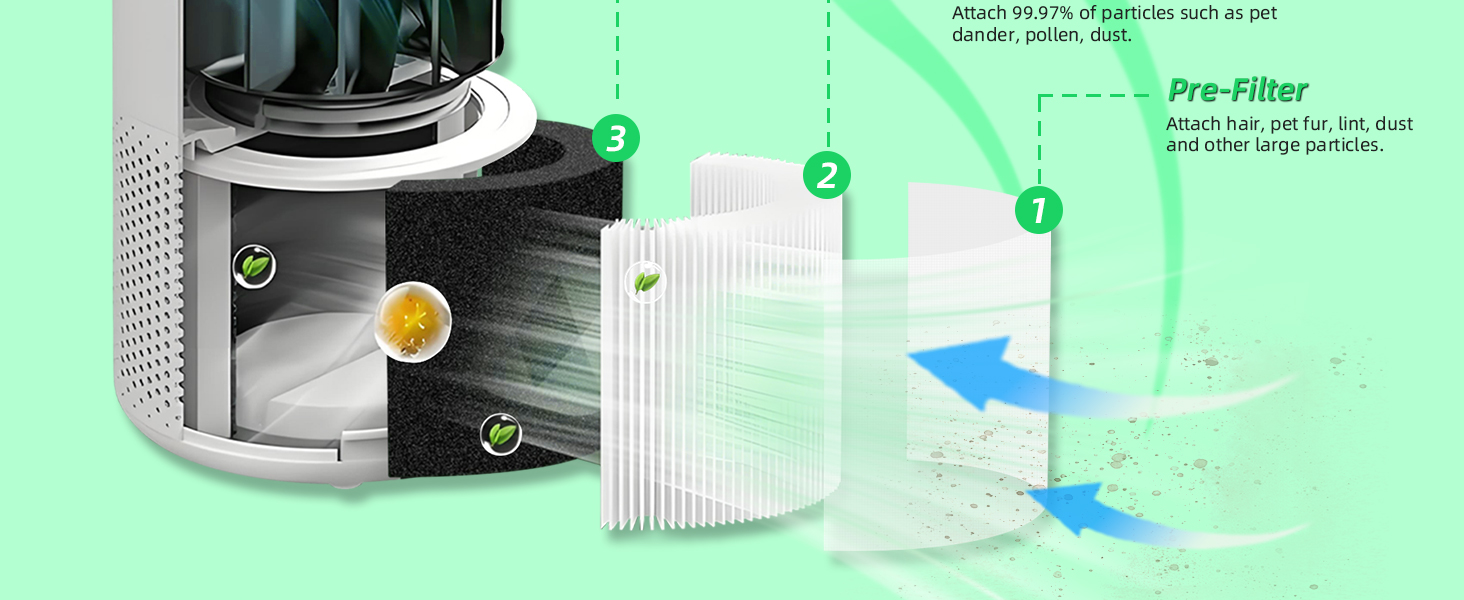 Attach 99.97% of particles such as pet dander, pollen, dust.

Pre-Filter

Attach hair, pet fur, lint, dust and other large particles.

3

2

1