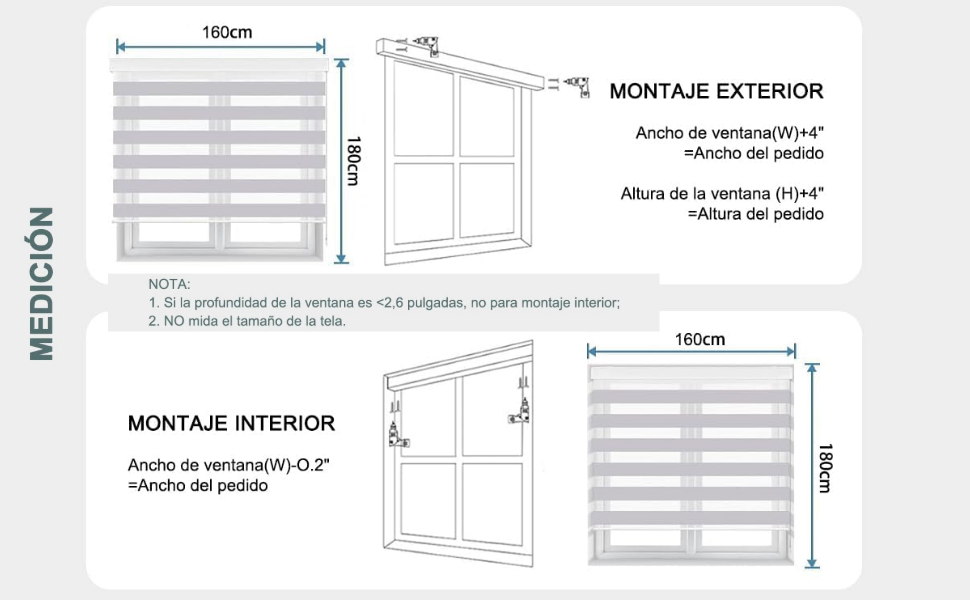 MEDICIÓN

160cm

180cm

MONTAJE EXTERIOR

Ancho de ventana(W)+4"
=Ancho del pedido

Altura de la ventana (H)+4"
=Altura del pedido

NOTA:
1. Si la profundidad de la ventana es <2,6 pulgadas, no para montaje interior;
2. NO mida el tamaño de la tela.

MONTAJE INTERIOR

Ancho de ventana(W)-O.2"
=Ancho del pedido

160cm

180cm