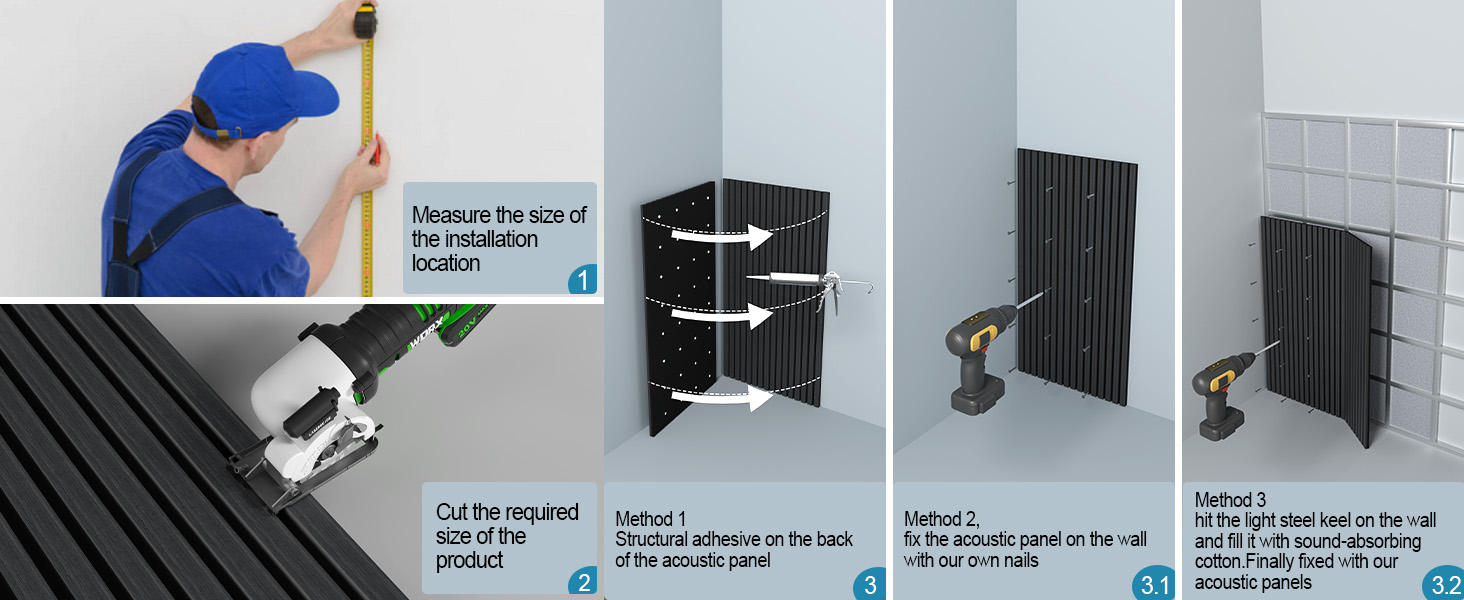 Measure the size of the installation location

1

WORX 20V

Cut the required size of the product

2

Method 1
Structural adhesive on the back of the acoustic panel

3

Method 2,
fix the acoustic panel on the wall with our own nails

3.1

Method 3
hit the light steel keel on the wall and fill it with sound-absorbing cotton.Finally fixed with our acoustic panels

3.2