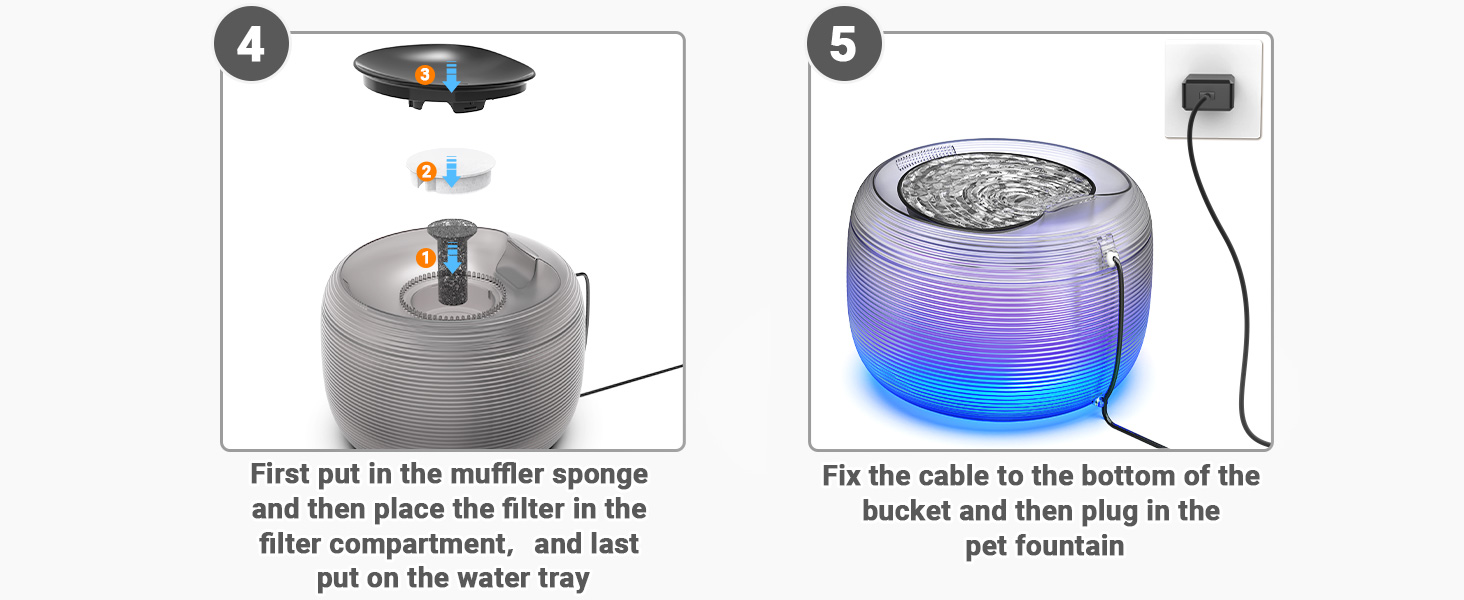 4

3

2

1

First put in the muffler sponge and then place the filter in the filter compartment， and last put on the water tray

5

Fix the cable to the bottom of the bucket and then plug in the pet fountain