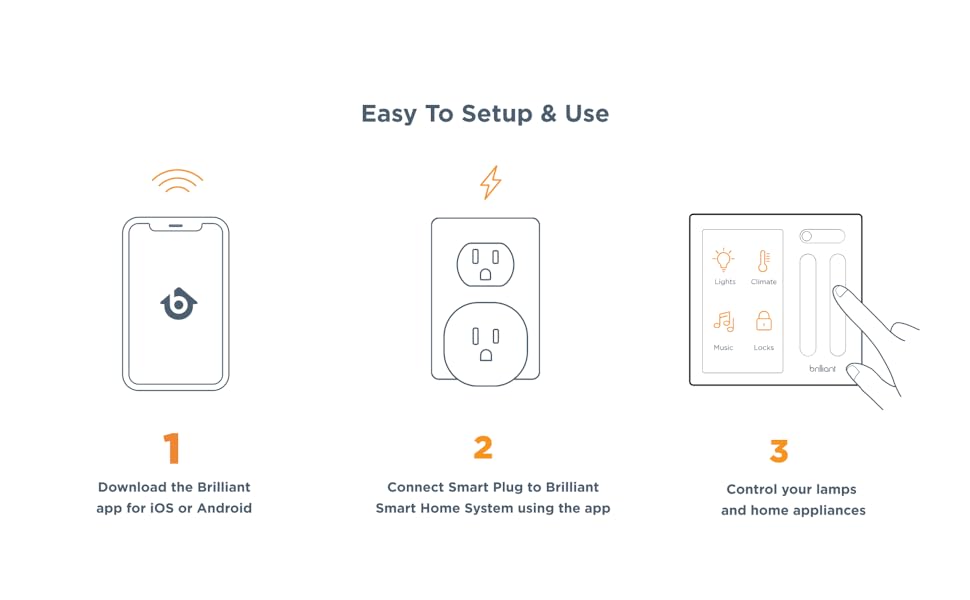 Easy To Setup & Use

Lights
Climate
Music
Locks
brilliant

1
Download the Brilliant app for iOS or Android

2
Connect Smart Plug to Brilliant Smart Home System using the app

3
Control your lamps and home appliances