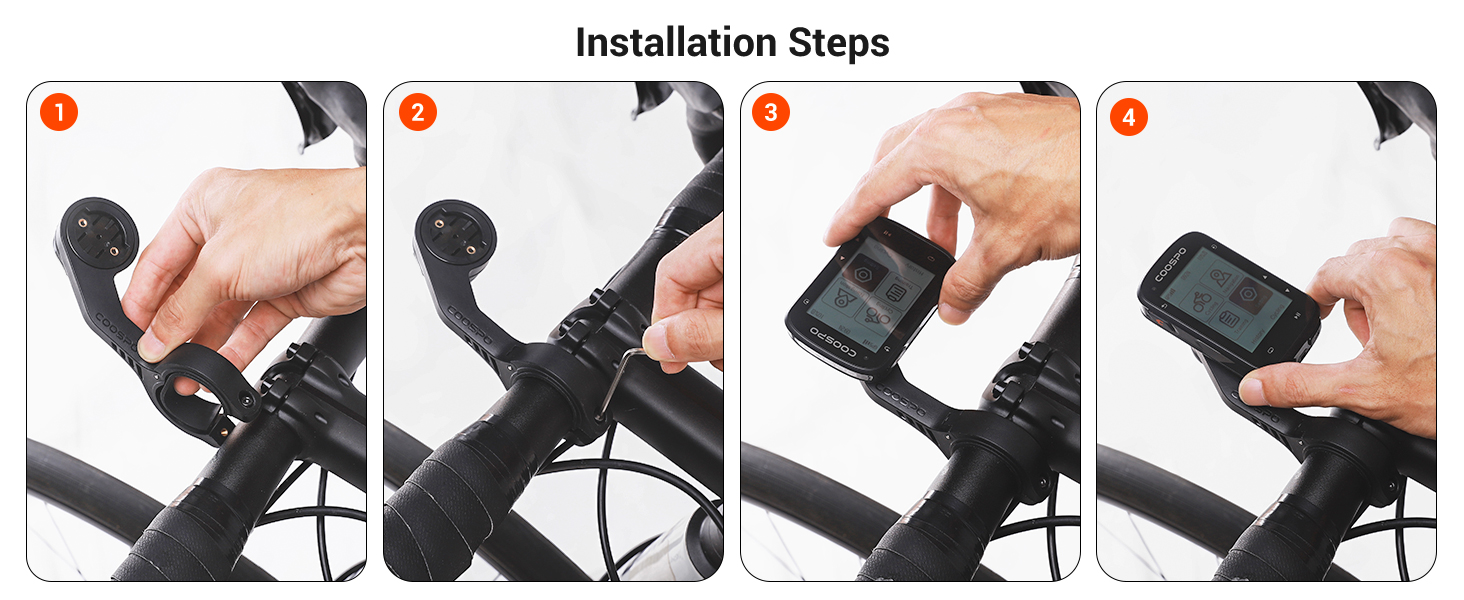 Installation Steps

1

COOSPO

2

COOSPO

3

COOSPO

COOSPO

4

COOSPO