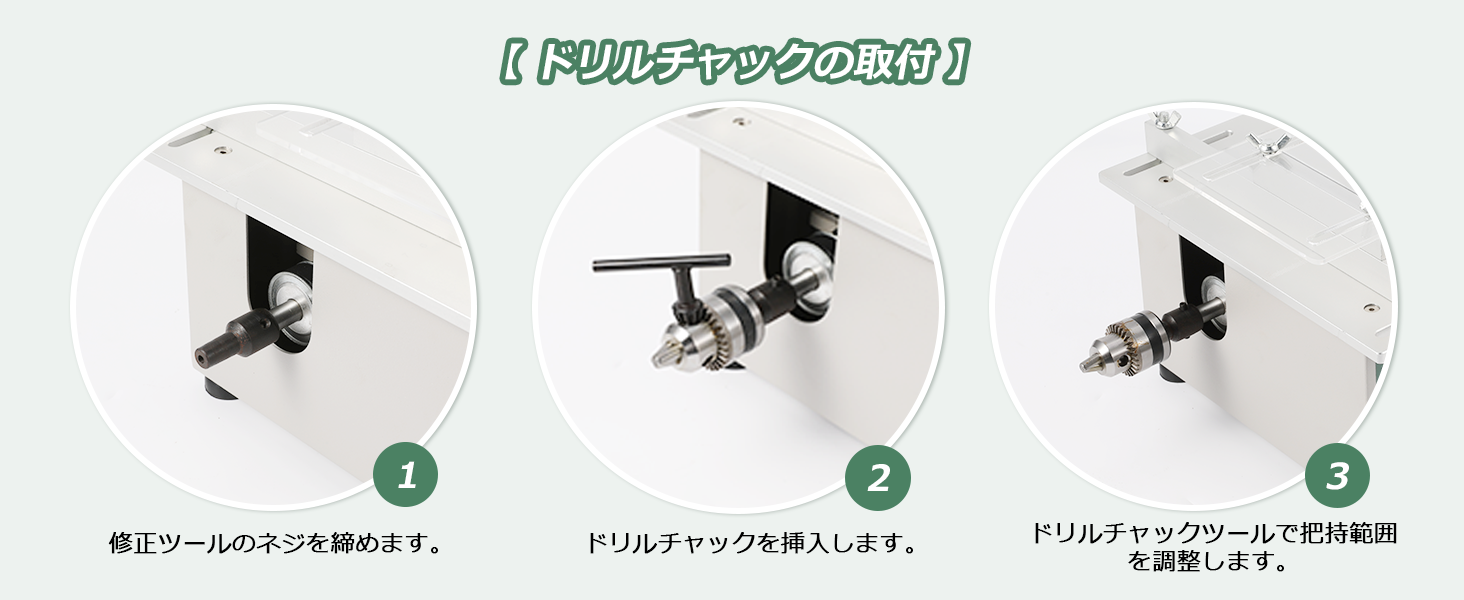 【 ドリルチャックの取付 】

1

修正ツールのネジを締めます。

2

ドリルチャックを挿入します。

3

ドリルチャックツールで把持範囲を調整します。