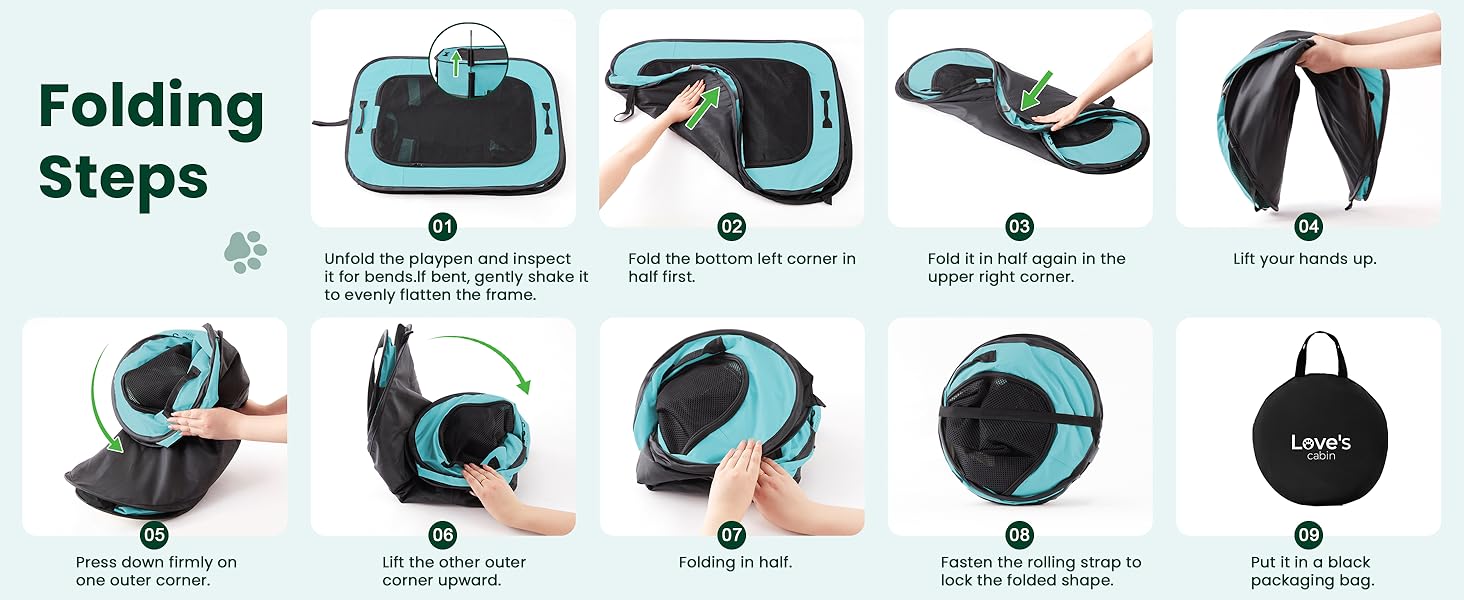 Folding Steps

01
Unfold the playpen and inspect it for bends.If bent, gently shake it to evenly flatten the frame.

02
Fold the bottom left corner in half first.

03
Fold it in half again in the upper right corner.

04
Lift your hands up.

05
Press down firmly on one outer corner.

06
Lift the other outer corner upward.

07
Folding in half.

08
Fasten the rolling strap to lock the folded shape.

Love's cabin

09
Put it in a black packaging bag.