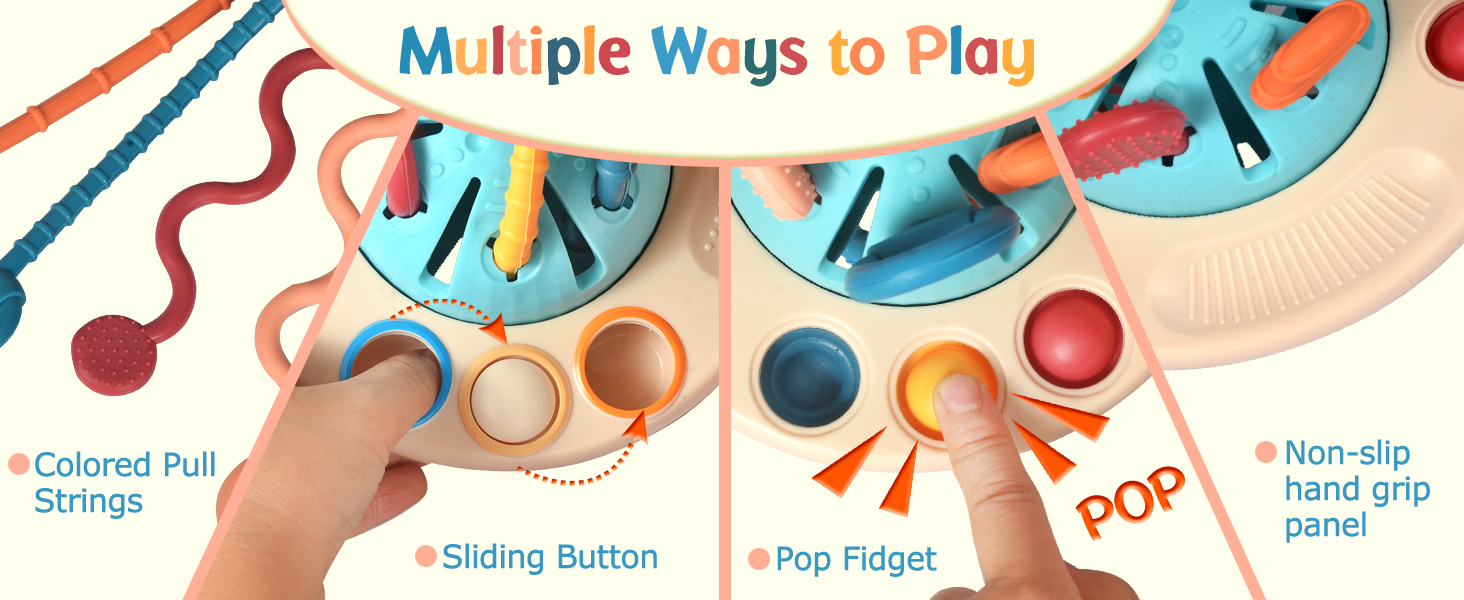 Multiple Ways to Play

Colored Pull Strings

Sliding Button

Pop Fidget

POP

Non-slip hand grip panel