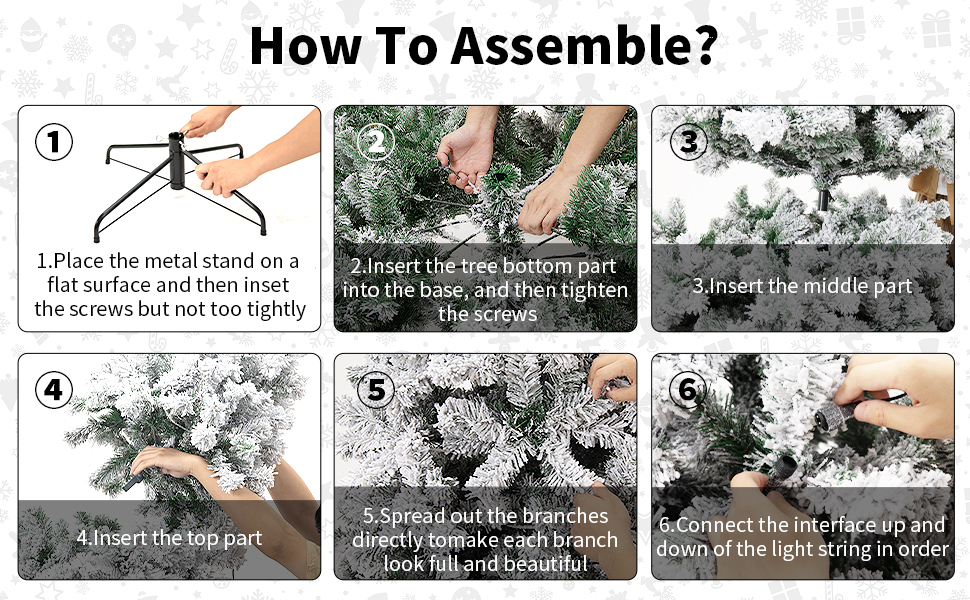 How To Assemble?

1

1.Place the metal stand on a flat surface and then inset the screws but not too tightly

2

2.Insert the tree bottom part into the base, and then tighten the screws

3

3.Insert the middle part

4

4.Insert the top part

5

5.Spread out the branches directly tomake each branch look full and beautiful

6

6.Connect the interface up and down of the light string in order