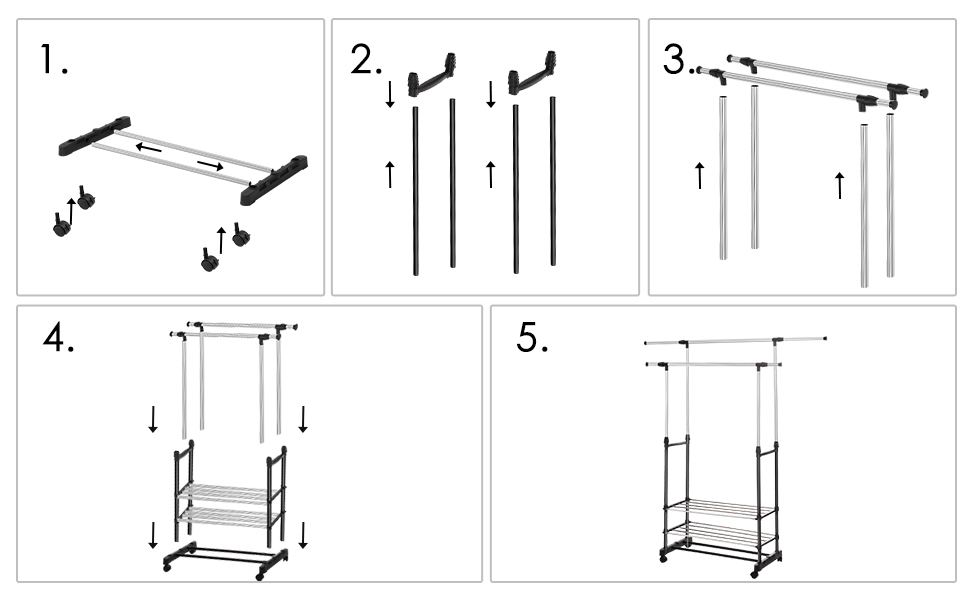 1.

2.

3.

4.

5.