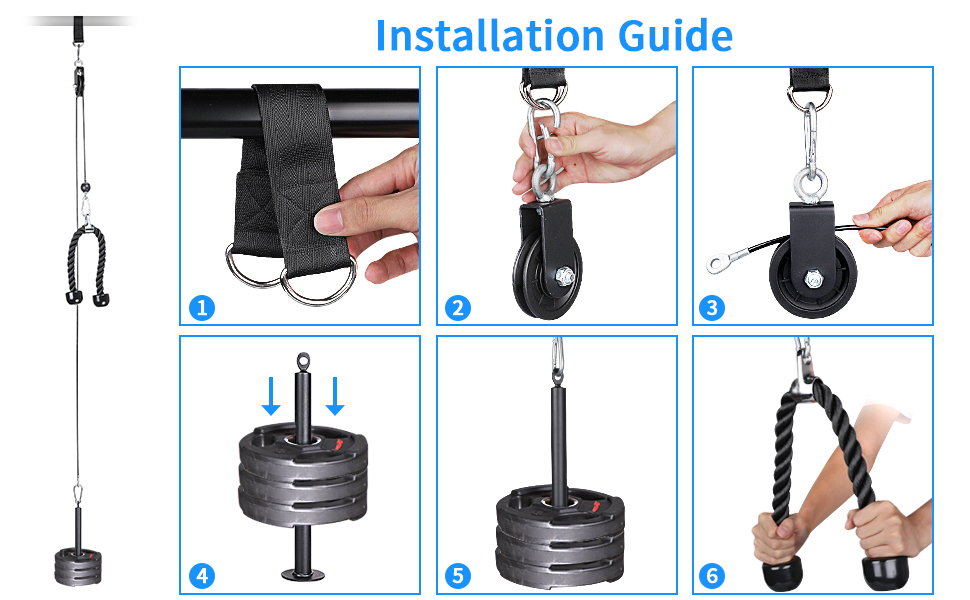 Installation Guide

1

2

3

4

5

6