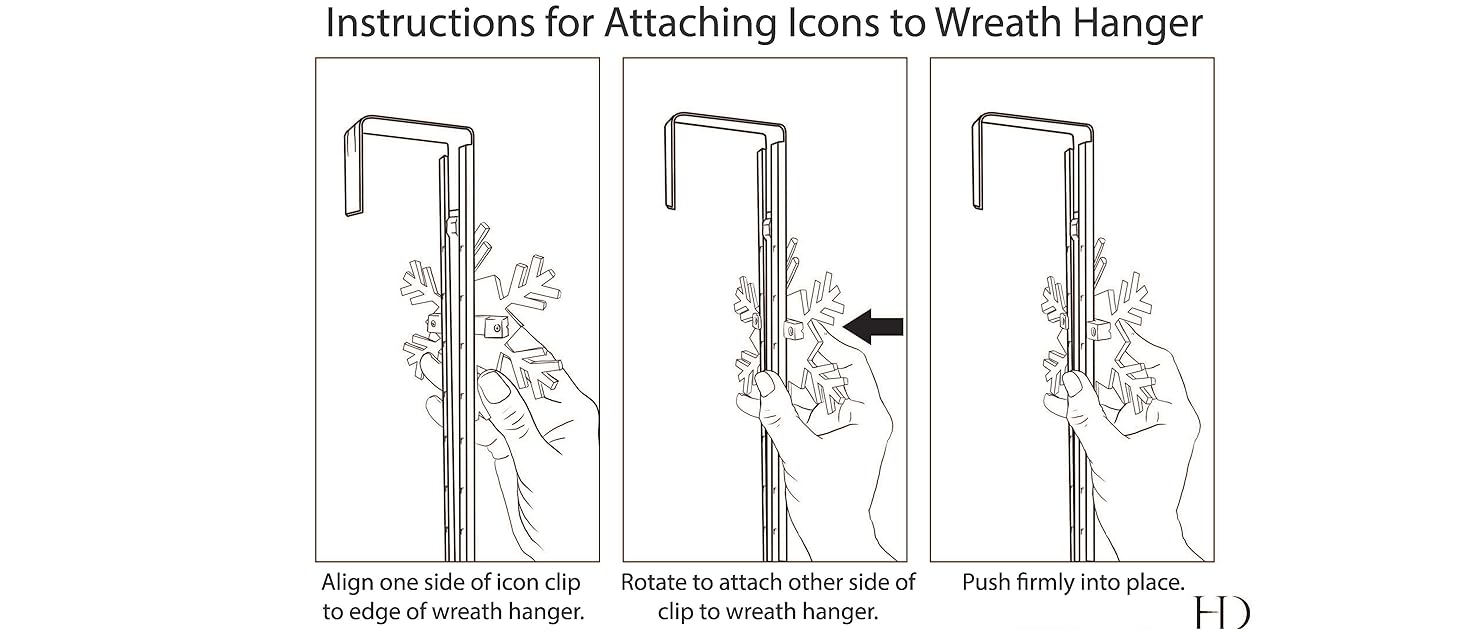 Instructions for Attaching Icons to Wreath Hanger

Align one side of icon clip to edge of wreath hanger.

Rotate to attach other side of clip to wreath hanger.

Push firmly into place.

HD