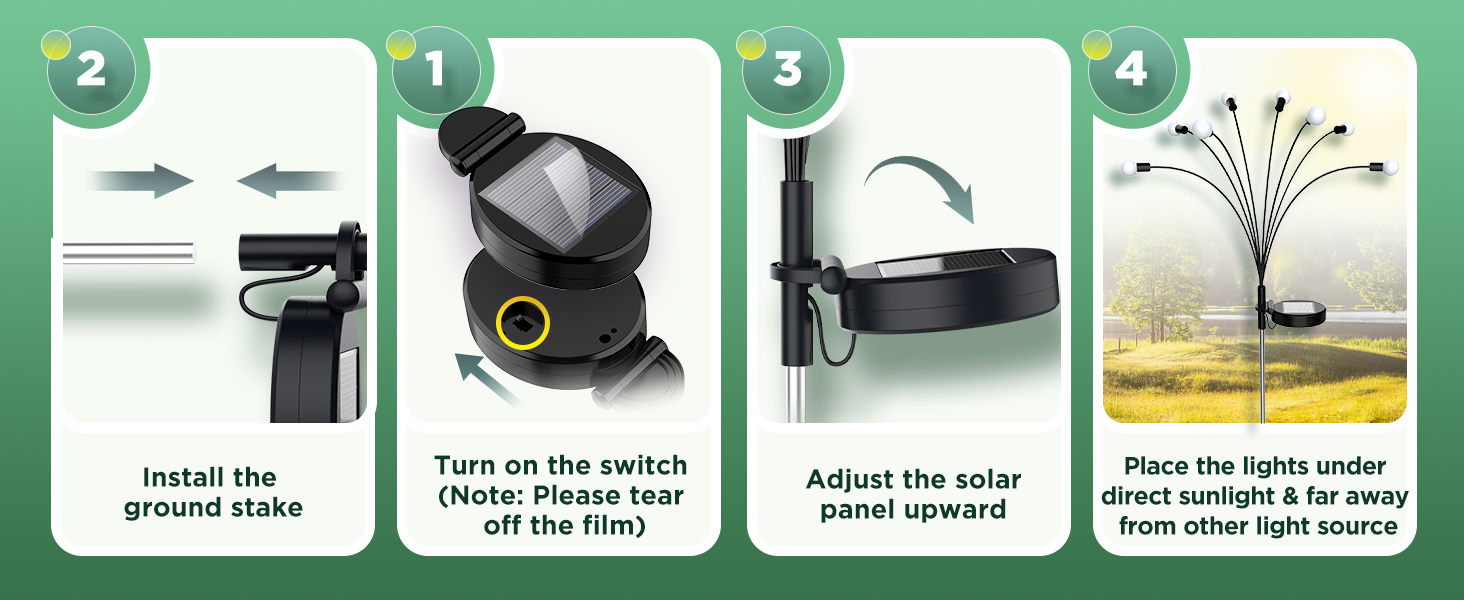 2

Install the ground stake

1

Turn on the switch (Note: Please tear off the film)

3

Adjust the solar panel upward

4

Place the lights under direct sunlight & far away from other light source