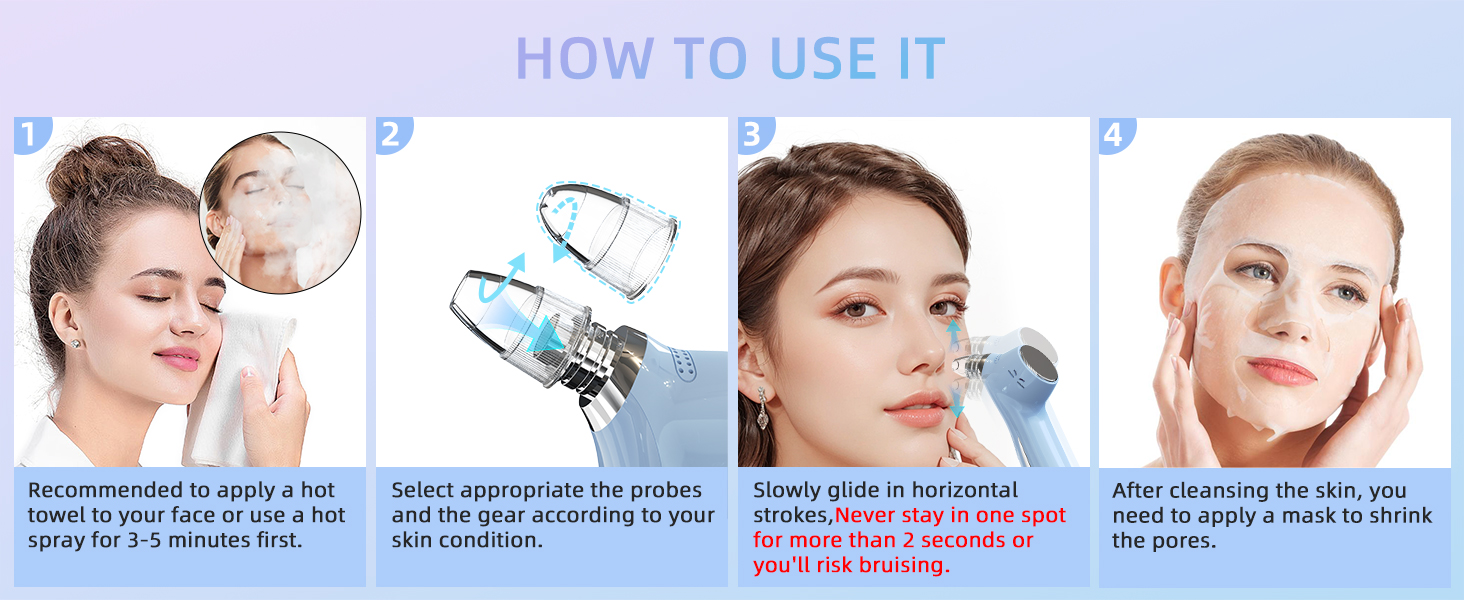 HOW TO USE IT

1

Recommended to apply a hot towel to your face or use a hot spray for 3-5 minutes first.

2

Select appropriate the probes and the gear according to your skin condition.

3

Slowly glide in horizontal strokes,Never stay in one spot for more than 2 seconds or you'll risk bruising.

4

After cleansing the skin, you need to apply a mask to shrink the pores.