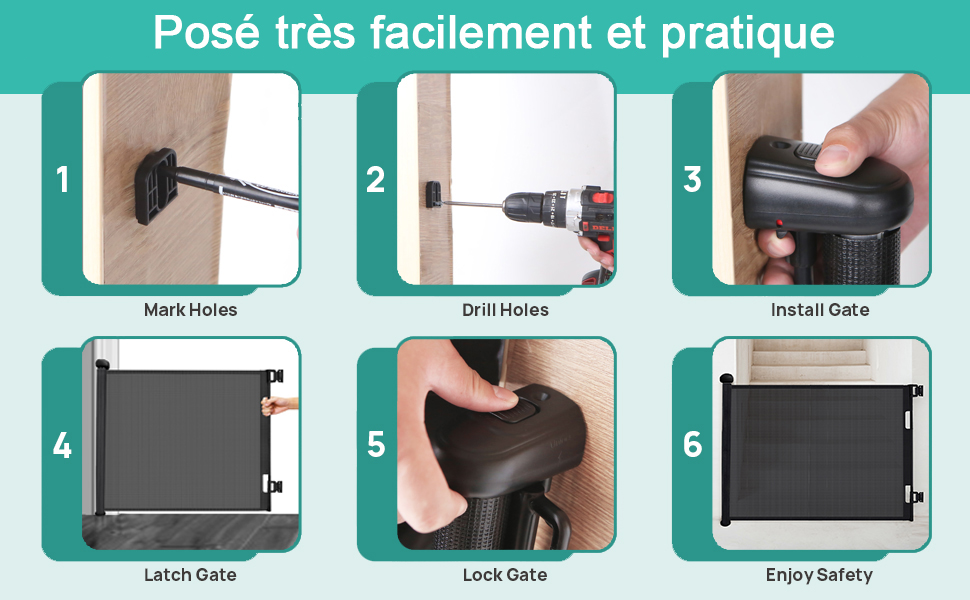 Posé très facilement et pratique

1
Mark Holes

2
Drill Holes

3
Install Gate

4
Latch Gate

5
Lock Gate

6
Enjoy Safety