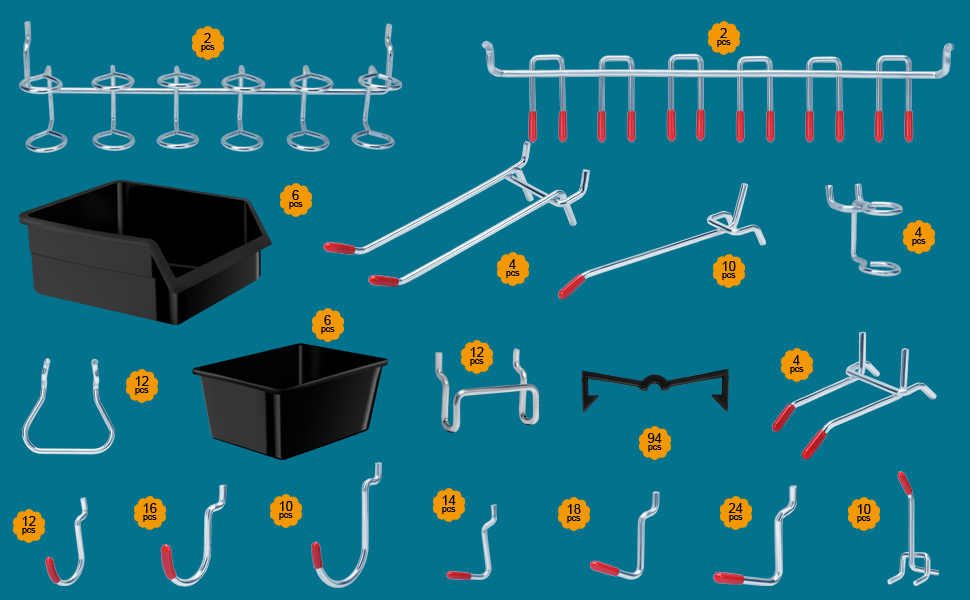 2 pcs

2 pcs

6 pcs

4 pcs

10 pcs

4 pcs

6 pcs

12 pcs

12 pcs

94 pcs

4 pcs

12 pcs

16 pcs

10 pcs

14 pcs

18 pcs

24 pcs

10 pcs