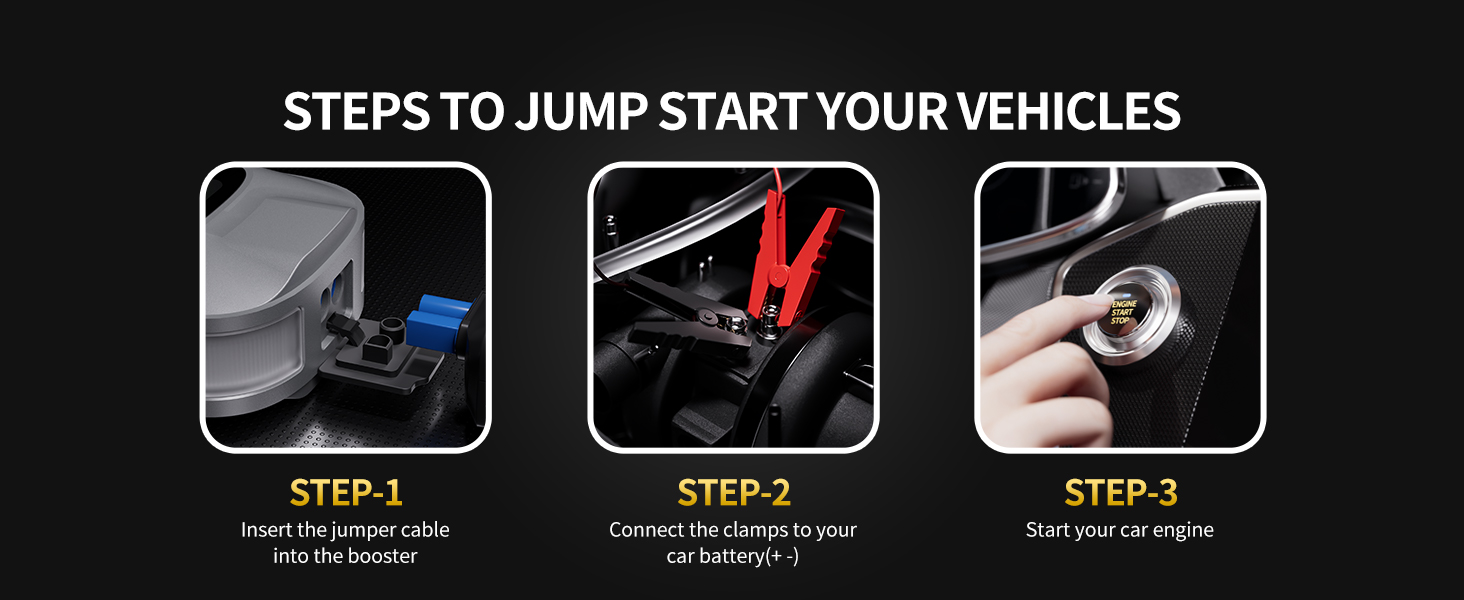 STEPS TO JUMP START YOUR VEHICLES

ENGINE
START
STOP

STEP-1
Insert the jumper cable into the booster

STEP-2
Connect the clamps to your car battery(+ -)

STEP-3
Start your car engine