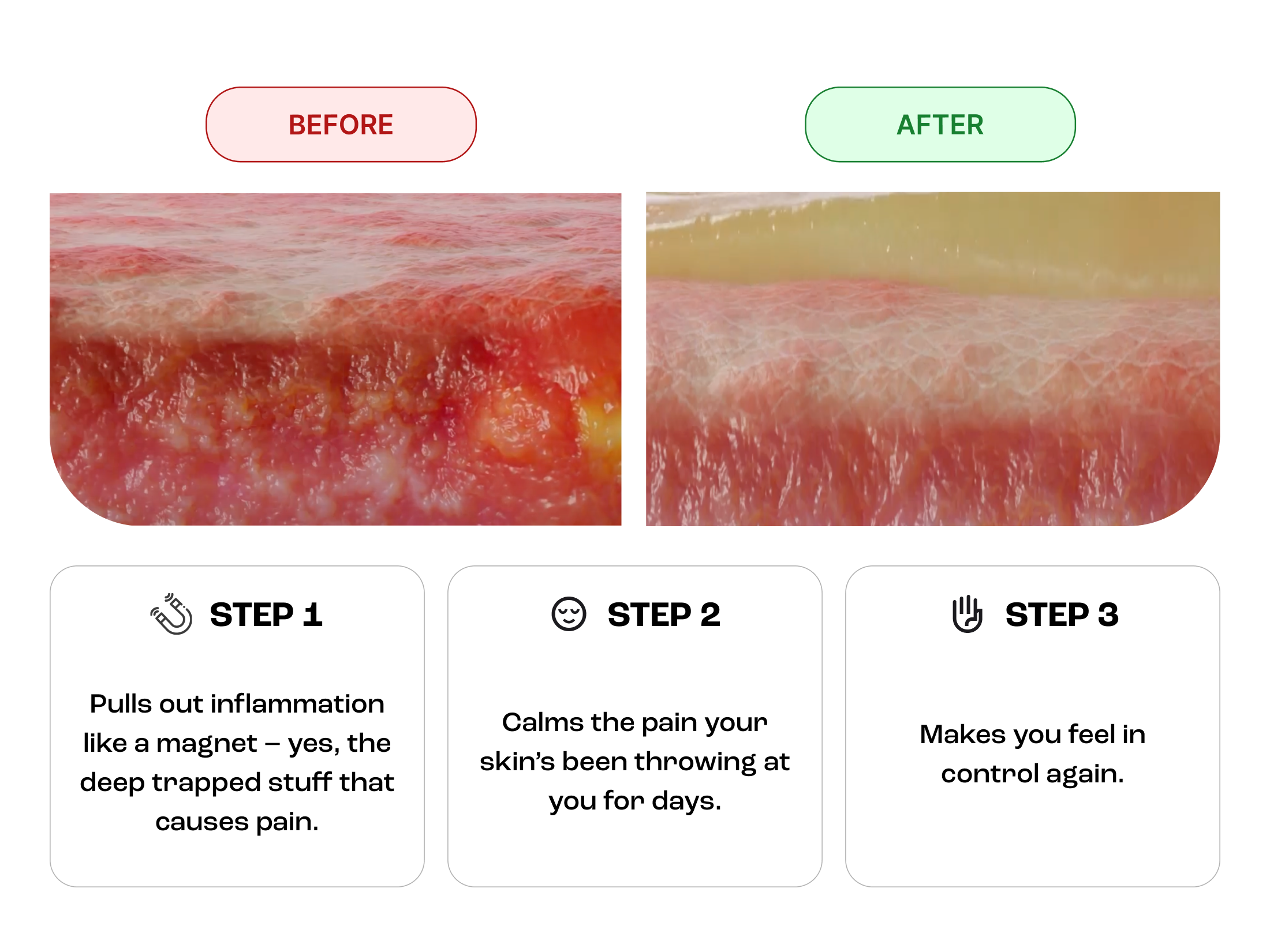 BEFORE

AFTER

STEP 1

Pulls out inflammation like a magnet – yes, the deep trapped stuff that causes pain.

STEP 2

Calms the pain your skin's been throwing at you for days.

STEP 3

Makes you feel in control again.