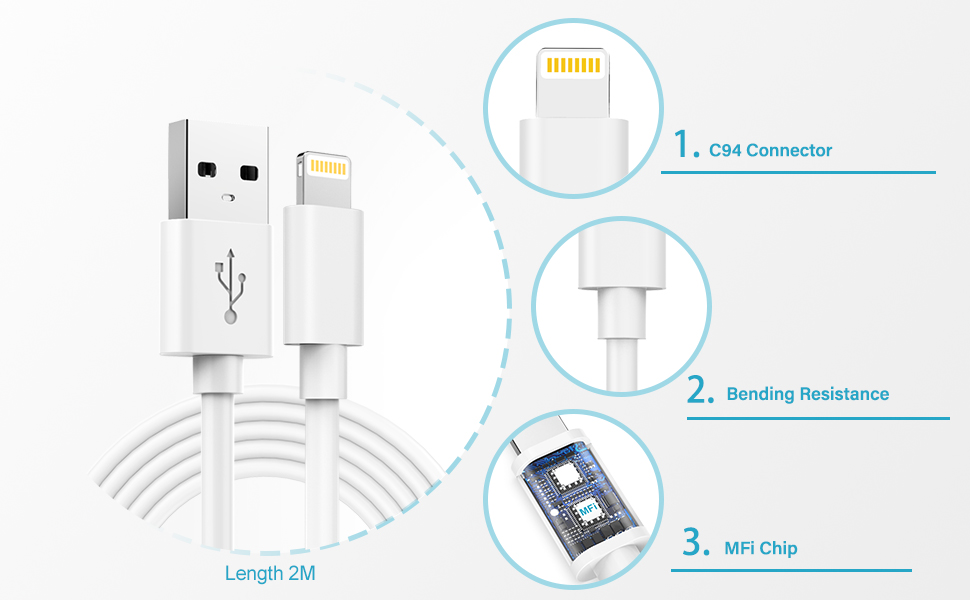 1. C94 Connector

2. Bending Resistance

MFi

3. MFi Chip

Length 2M