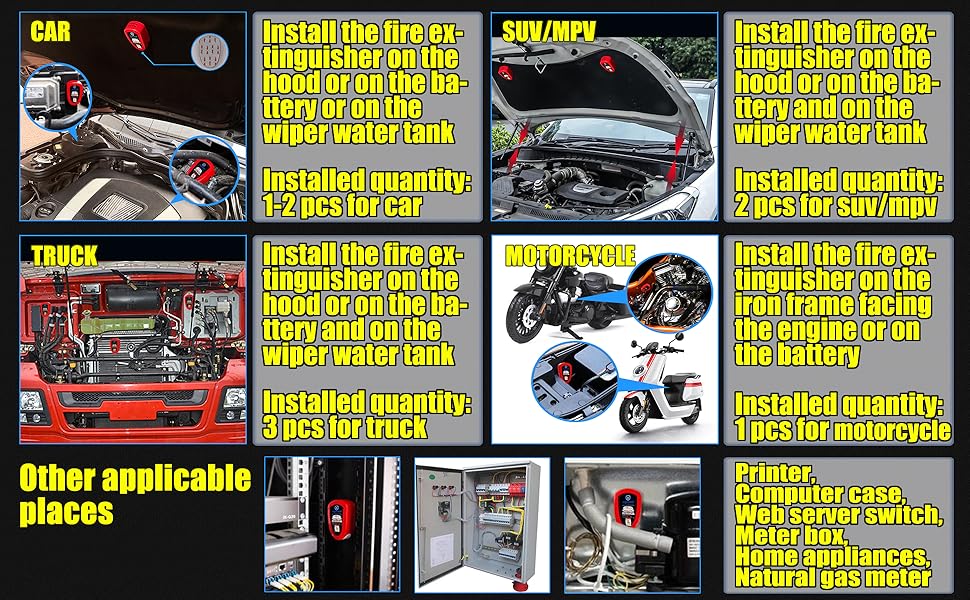 CAR

Install the fire extinguisher on the hood or on the battery or on the wiper water tank

Installed quantity: 1-2 pcs for car

SUV/MPV

Install the fire extinguisher on the hood or on the battery and on the wiper water tank

Installed quantity: 2 pcs for suv/mpv

TRUCK

Install the fire extinguisher on the hood or on the battery and on the wiper water tank

Installed quantity: 3 pcs for truck

MOTORCYCLE

Install the fire extinguisher on the iron frame facing the engine or on the battery

Installed quantity: 1 pcs for motorcycle

Other applicable places

Printer, Computer case, Web server switch, Meter box, Home appliances, Natural gas meter