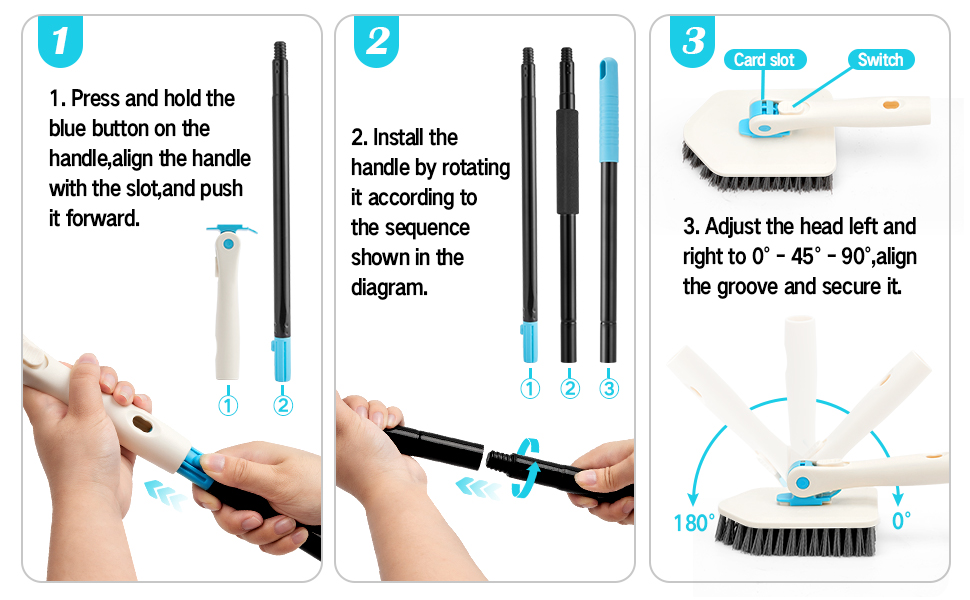 1

1. Press and hold the blue button on the handle,align the handle with the slot,and push it forward.

①
②

2

2. Install the handle by rotating it according to the sequence shown in the diagram.

①
②
③

3

Card slot
Switch

3. Adjust the head left and right to 0° - 45° - 90°,align the groove and secure it.

180°
0°