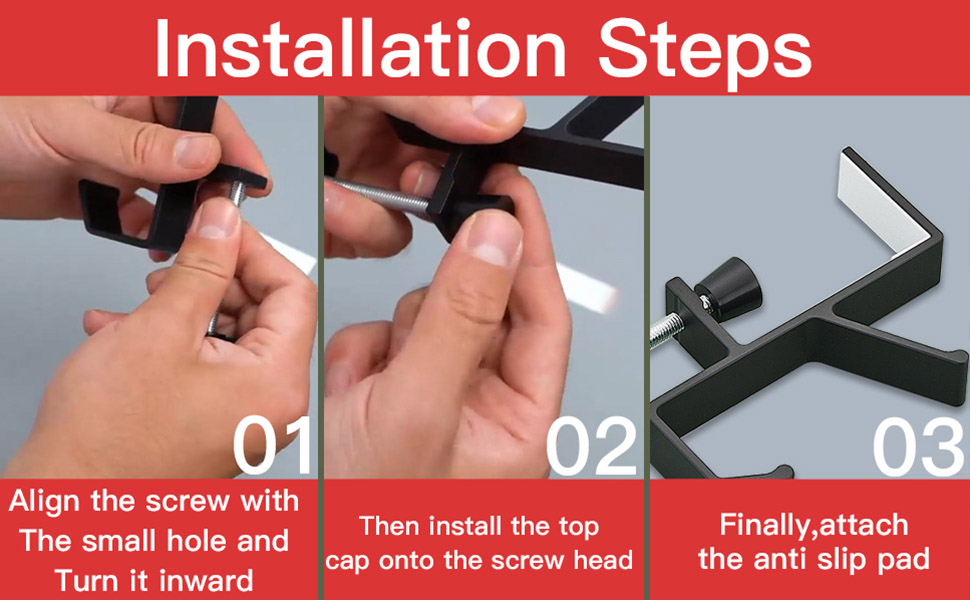 Installation Steps

01

Align the screw with The small hole and Turn it inward

02

Then install the top cap onto the screw head

03

Finally,attach the anti slip pad