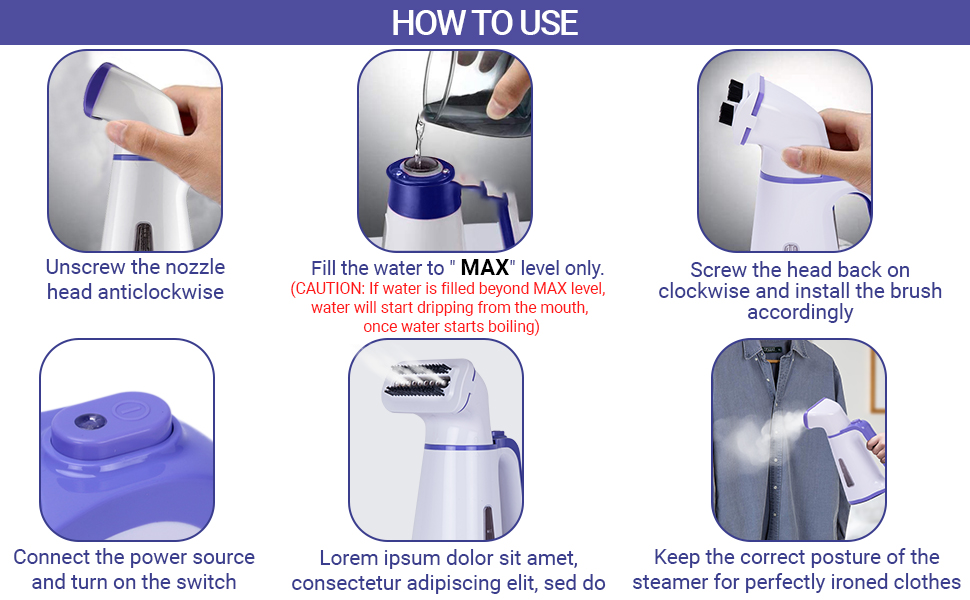 HOW TO USE

Unscrew the nozzle head anticlockwise

Fill the water to " MAX" level only.
(CAUTION: If water is filled beyond MAX level, water will start dripping from the mouth, once water starts boiling)

Screw the head back on clockwise and install the brush accordingly

Connect the power source and turn on the switch

Lorem ipsum dolor sit amet, consectetur adipiscing elit, sed do

Keep the correct posture of the steamer for perfectly ironed clothes