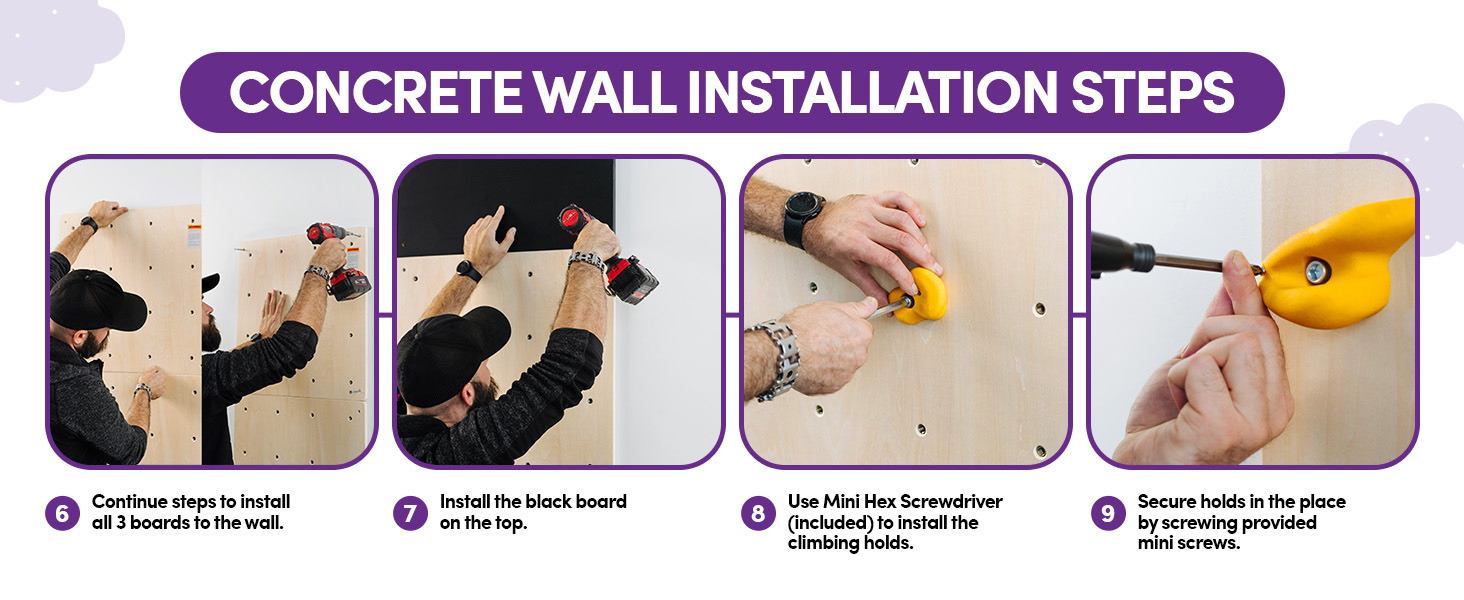 CONCRETE WALL INSTALLATION STEPS

6 Continue steps to install all 3 boards to the wall.

7 Install the black board on the top.

8 Use Mini Hex Screwdriver (included) to install the climbing holds.

9 Secure holds in the place by screwing provided mini screws.