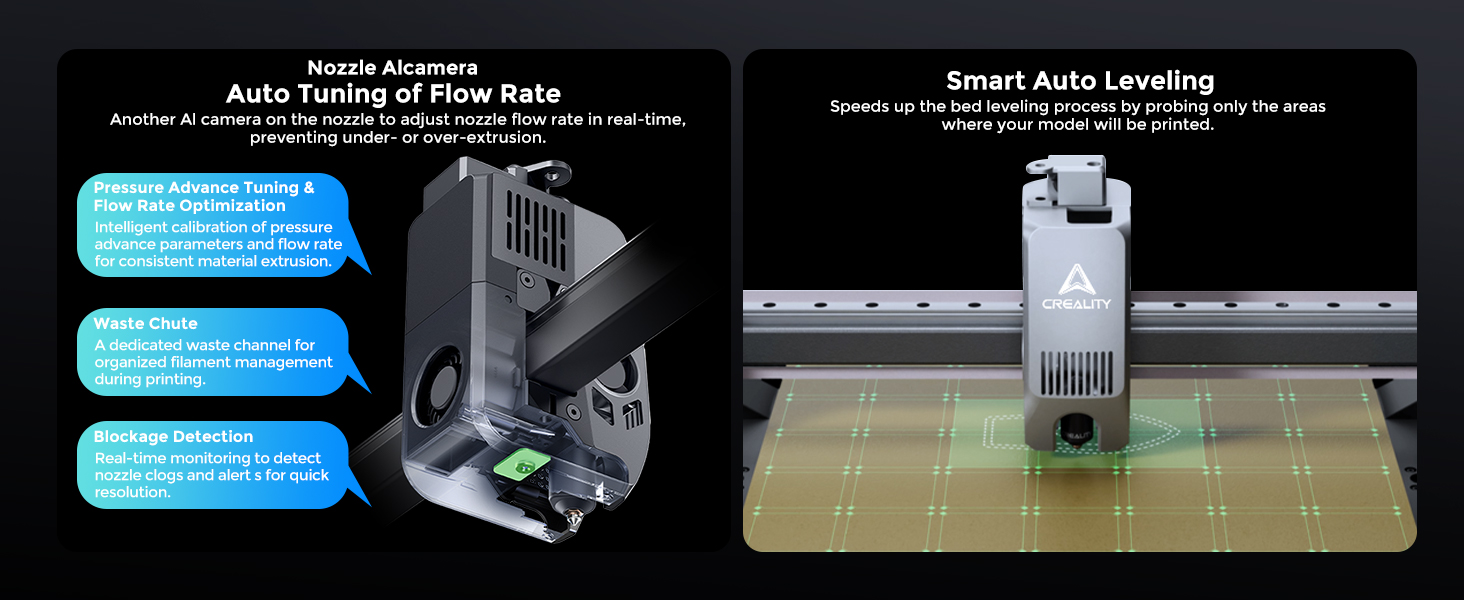 Nozzle AIcamera
Auto Tuning of Flow Rate
Another AI camera on the nozzle to adjust nozzle flow rate in real-time, preventing under- or over-extrusion.

Pressure Advance Tuning & Flow Rate Optimization
Intelligent calibration of pressure advance parameters and flow rate for consistent material extrusion.

Waste Chute
A dedicated waste channel for organized filament management during printing.

Blockage Detection
Real-time monitoring to detect nozzle clogs and alert s for quick resolution.

Smart Auto Leveling
Speeds up the bed leveling process by probing only the areas where your model will be printed.

CREALITY