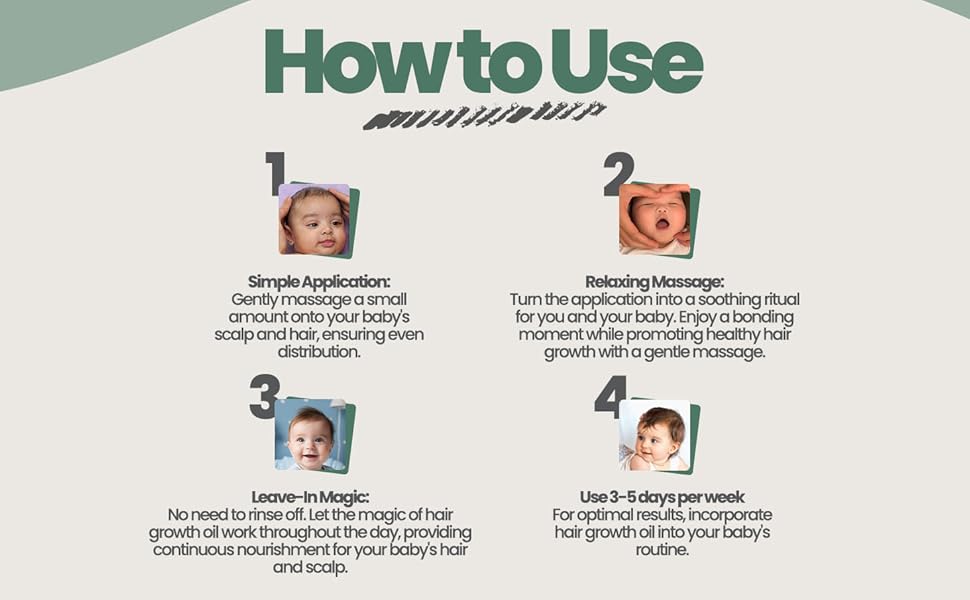 How to Use

1

Simple Application:
Gently massage a small amount onto your baby's scalp and hair, ensuring even distribution.

2

Relaxing Massage:
Turn the application into a soothing ritual for you and your baby. Enjoy a bonding moment while promoting healthy hair growth with a gentle massage.

3

Leave-In Magic:
No need to rinse off. Let the magic of hair growth oil work throughout the day, providing continuous nourishment for your baby's hair and scalp.

4

Use 3-5 days per week
For optimal results, incorporate hair growth oil into your baby's routine.