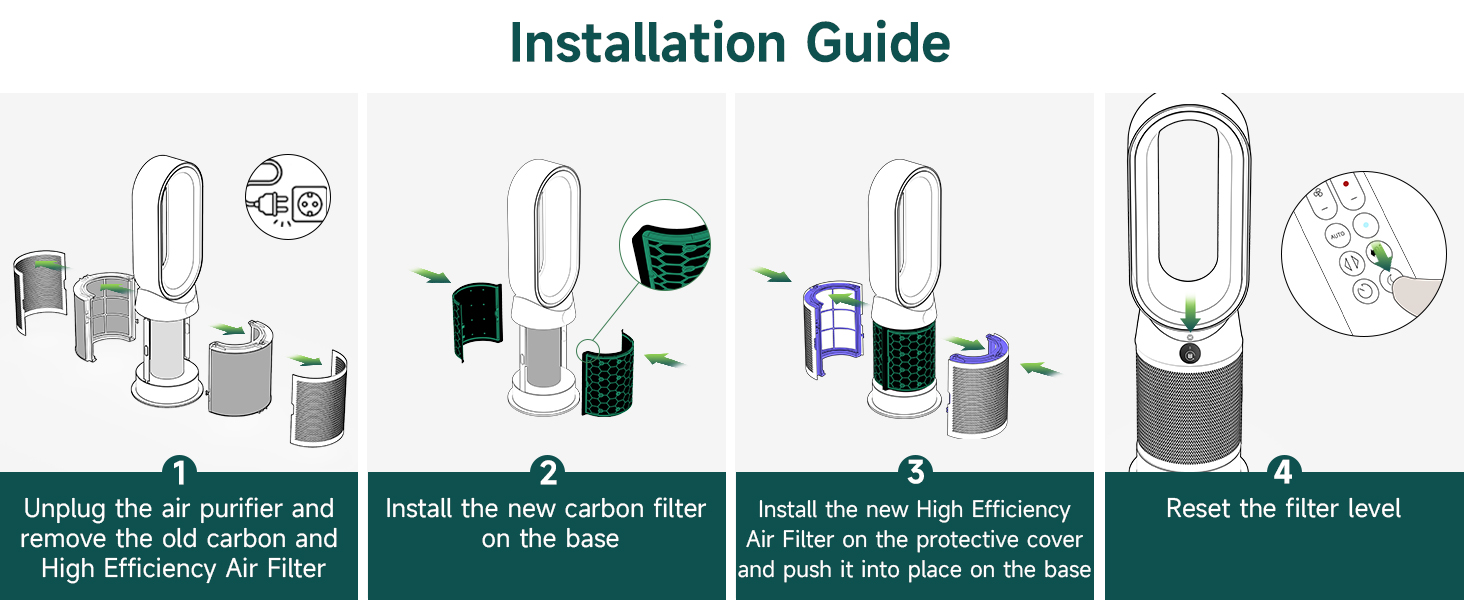 Installation Guide

AUTO

1
Unplug the air purifier and remove the old carbon and High Efficiency Air Filter

2
Install the new carbon filter on the base

3
Install the new High Efficiency Air Filter on the protective cover and push it into place on the base

4
Reset the filter level