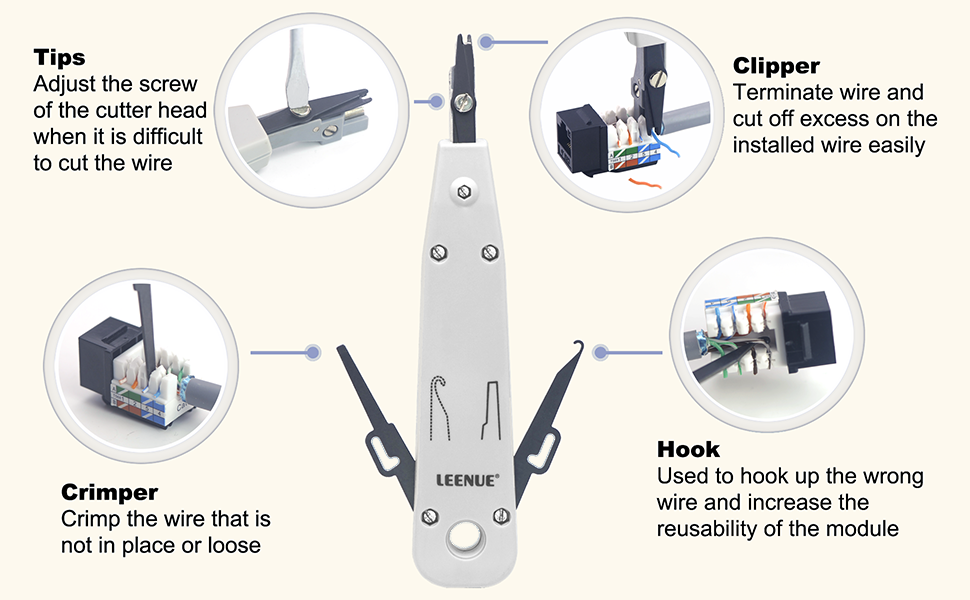 Tips
Adjust the screw of the cutter head when it is difficult to cut the wire

Clipper
Terminate wire and cut off excess on the installed wire easily

Crimper
Crimp the wire that is not in place or loose

LEENUE®

Hook
Used to hook up the wrong wire and increase the reusability of the module